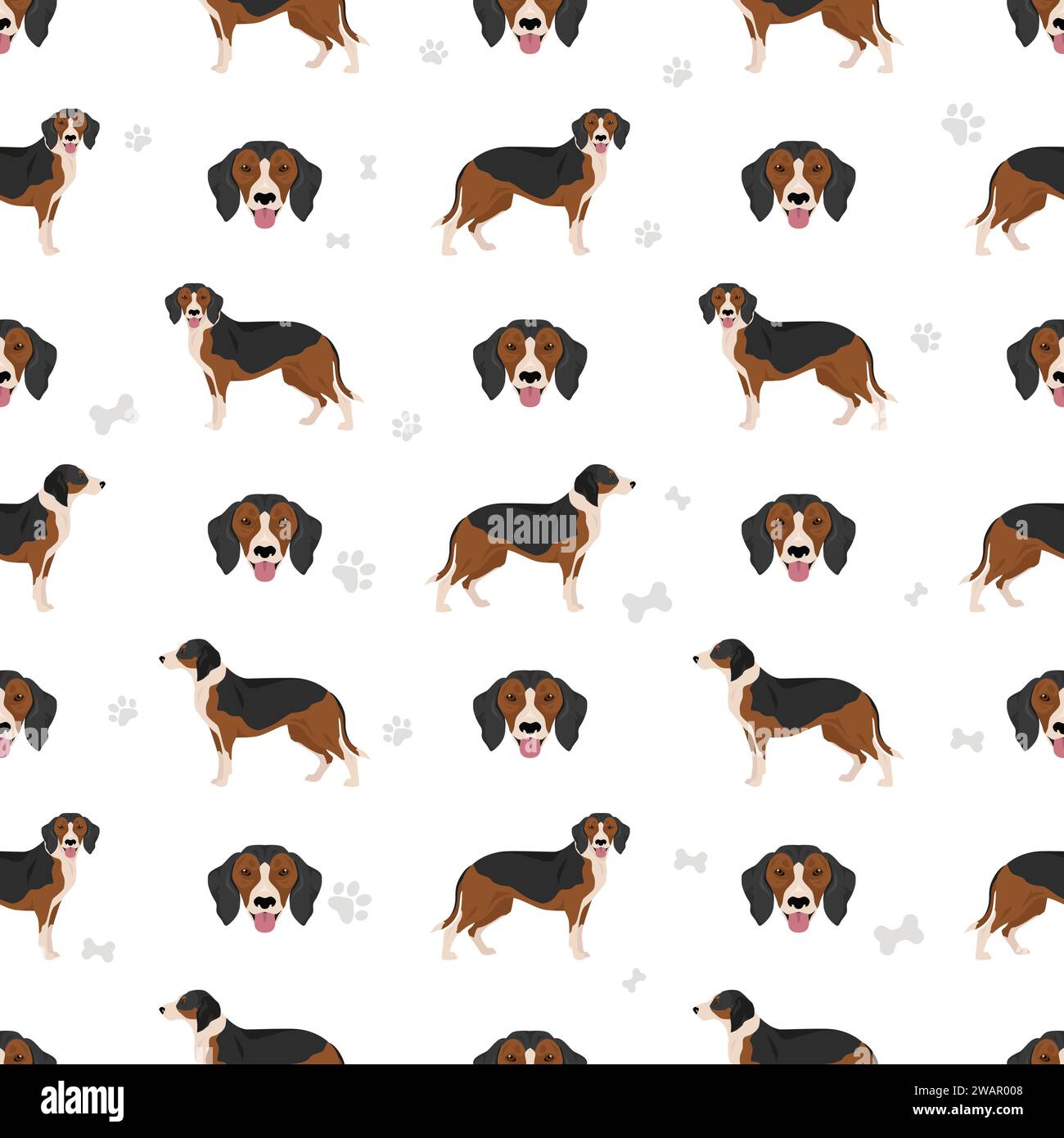 alamy

alamy

Image ID: 2WAR008
www.alamy.com