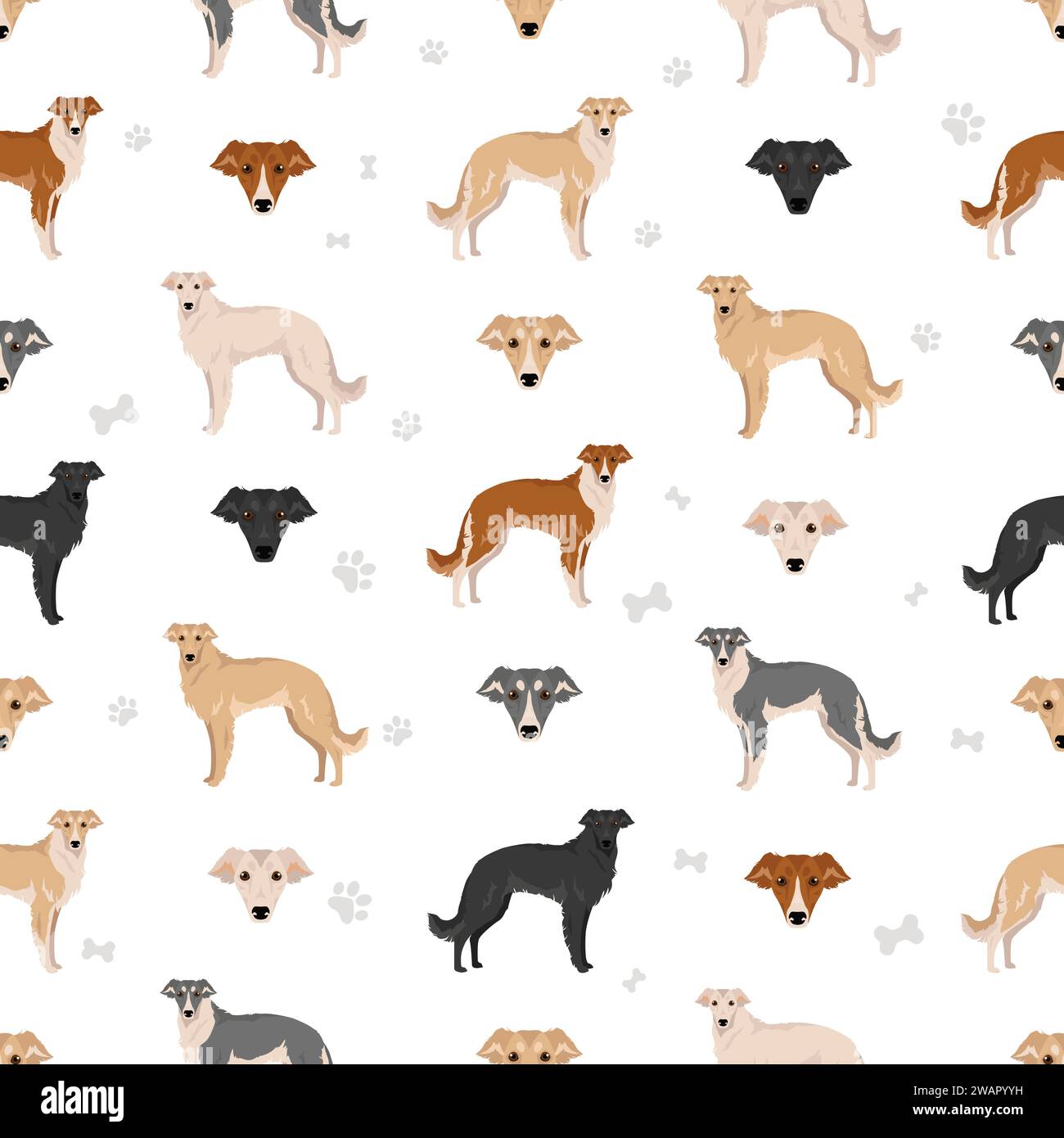 alamy

Image ID: 2WAPYYH
www.alamy.com