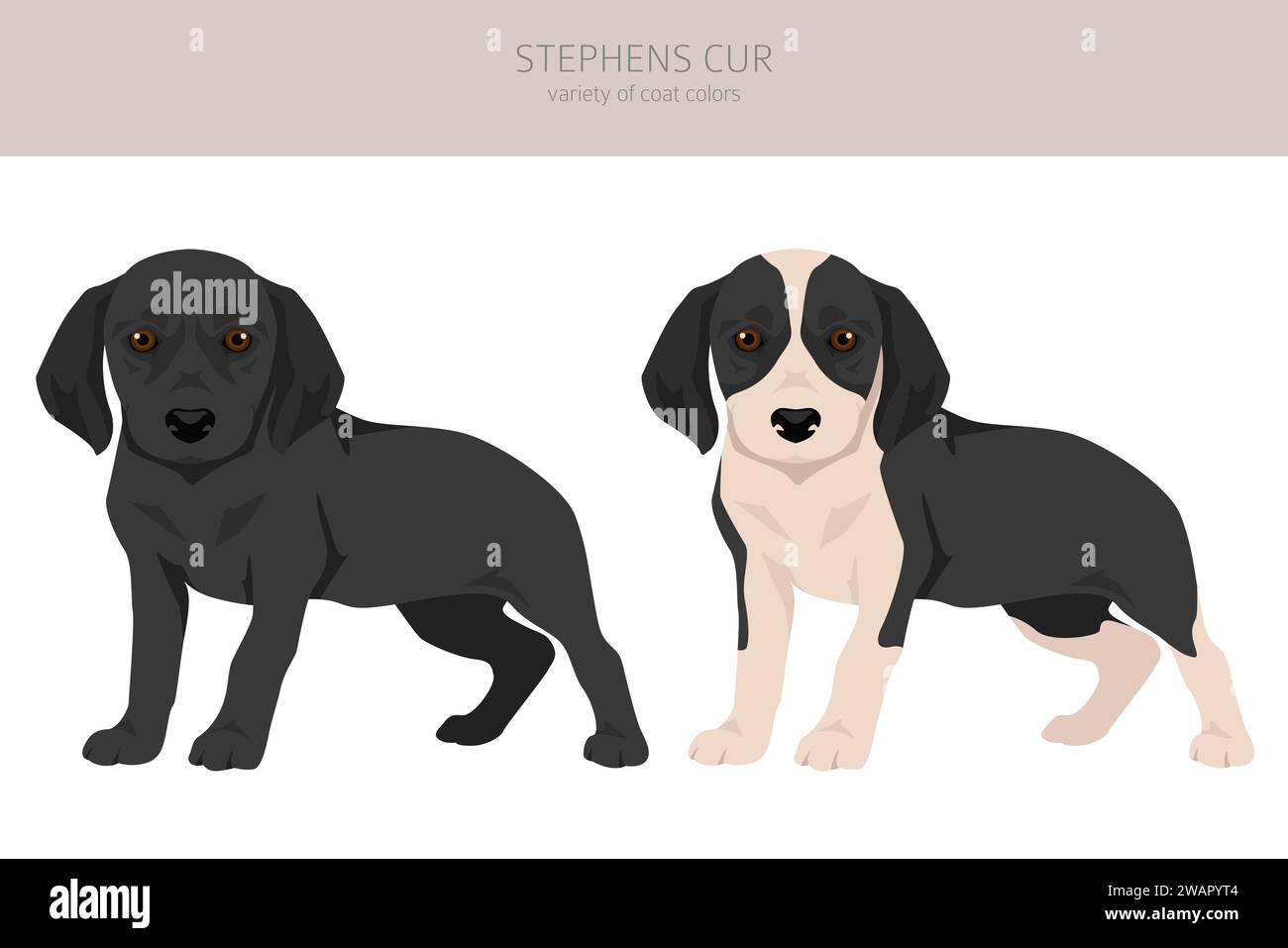 STEPHENS CUR
variety of coat colors

alamy

alamy

Image ID: 2WAPYT4
www.alamy.com