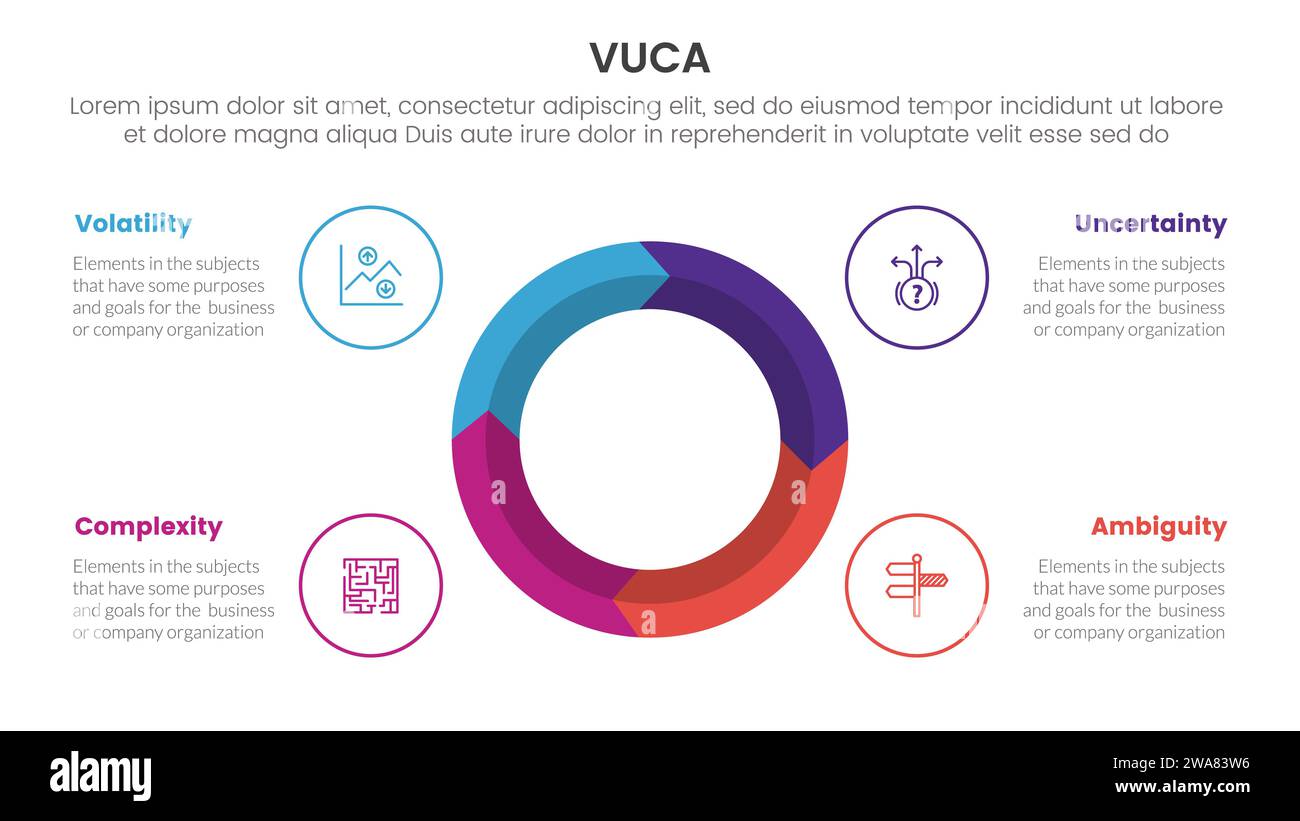 VUCA

Lorem ipsum dolor sit amet, consectetur adipiscing elit, sed do eiusmod tempor incididunt ut labore et dolore magna aliqua Duis aute irure dolor in reprehenderit in voluptate velit esse sed do

Volatility

Elements in the subjects that have some purposes and goals for the business or company organization

Uncertainty

Elements in the subjects that have some purposes and goals for the business or company organization

Complexity

Elements in the subjects that have some purposes and goals for the business or company organization

Ambiguity

Elements in the subjects that have some purposes and goals for the business or company organization

alamy

Image ID: 2WA83W6
www.alamy.com