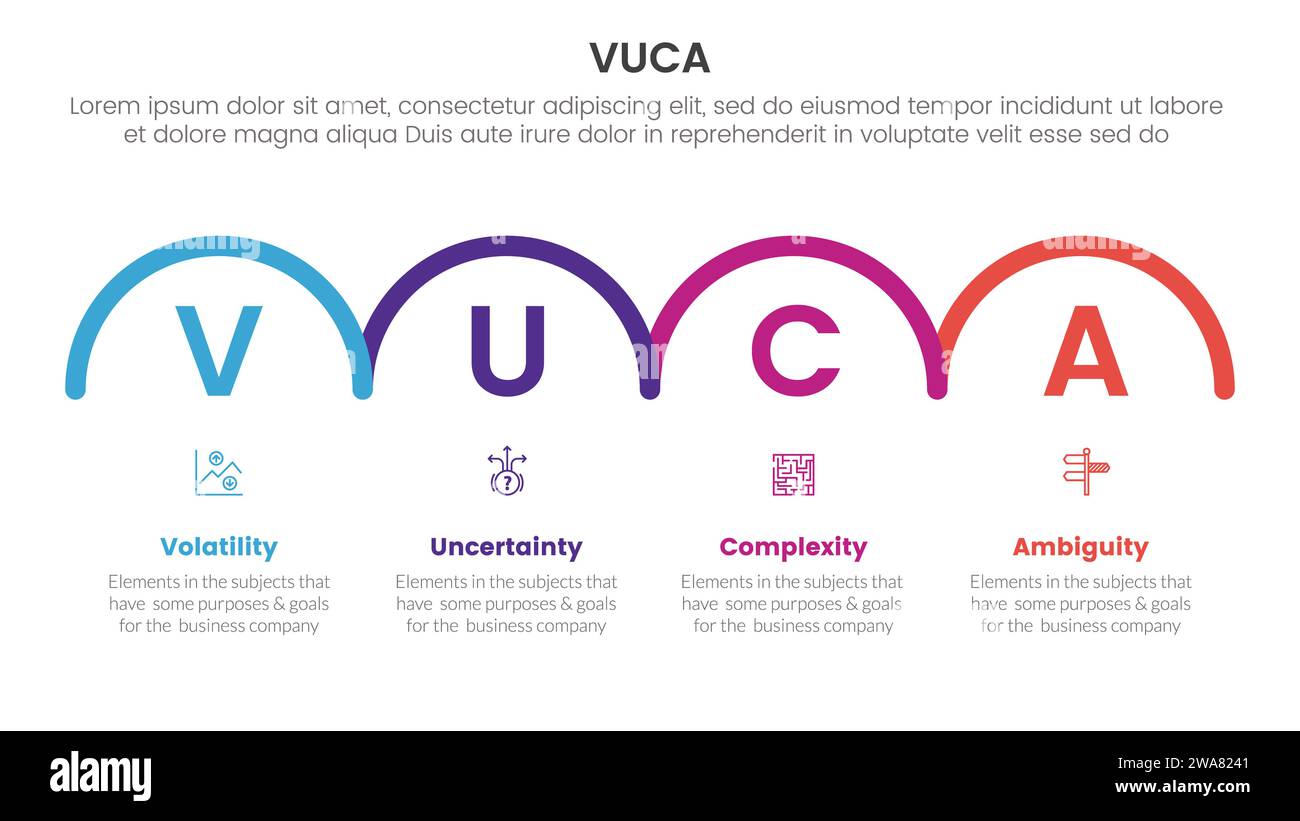 VUCA

Lorem ipsum dolor sit amet, consectetur adipiscing elit, sed do eiusmod tempor incididunt ut labore et dolore magna aliqua Duis aute irure dolor in reprehenderit in voluptate velit esse sed do

V U C A

Volatility
Elements in the subjects that have some purposes & goals for the business company

Uncertainty
Elements in the subjects that have some purposes & goals for the business company

Complexity
Elements in the subjects that have some purposes & goals for the business company

Ambiguity
Elements in the subjects that have some purposes & goals for the business company

alamy

Image ID: 2WA8241
www.alamy.com