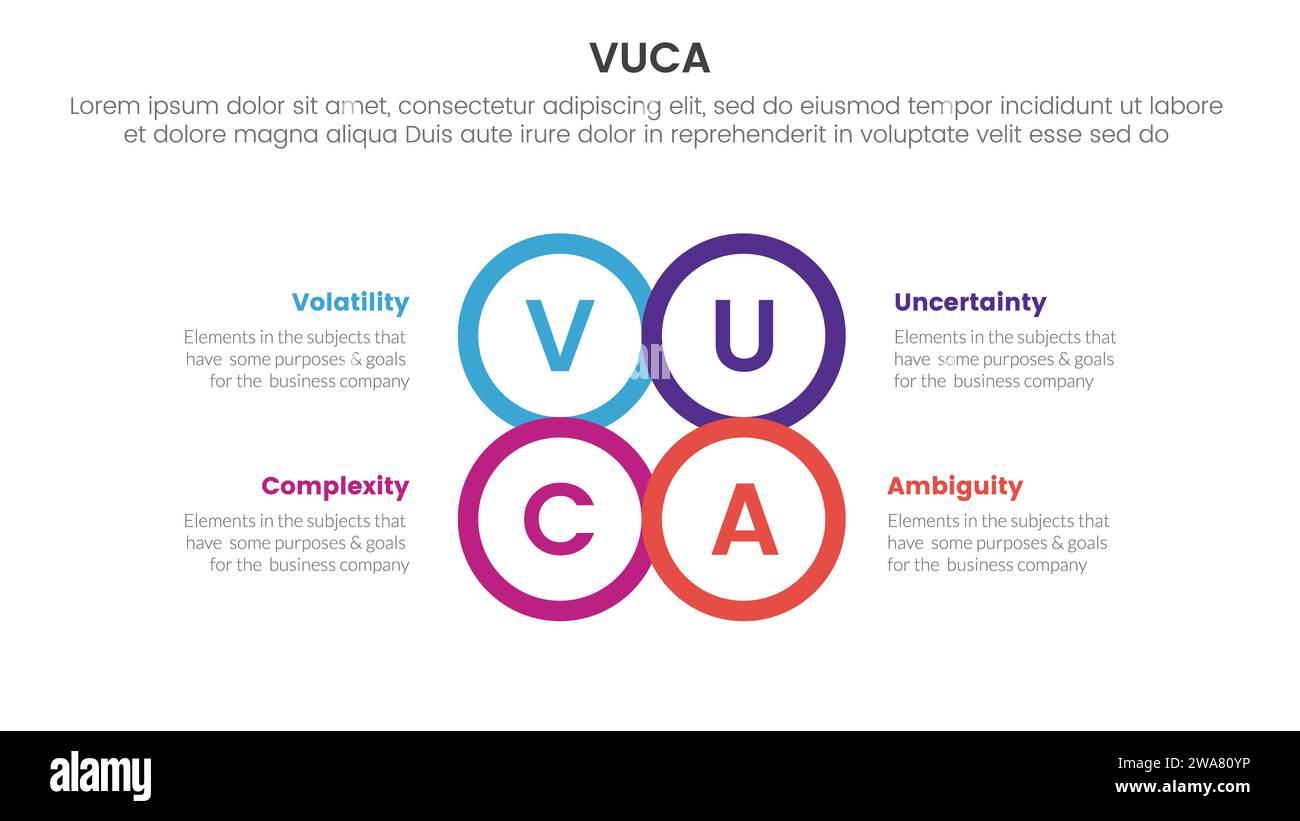 VUCA

Lorem ipsum dolor sit amet, consectetur adipiscing elit, sed do eiusmod tempor incididunt ut labore et dolore magna aliqua Duis aute irure dolor in reprehenderit in voluptate velit esse sed do

Volatility
Elements in the subjects that have some purposes & goals for the business company

V

U

Uncertainty
Elements in the subjects that have some purposes & goals for the business company

Complexity
Elements in the subjects that have some purposes & goals for the business company

C

A

Ambiguity
Elements in the subjects that have some purposes & goals for the business company

alamy

Image ID: 2WA80YP
www.alamy.com