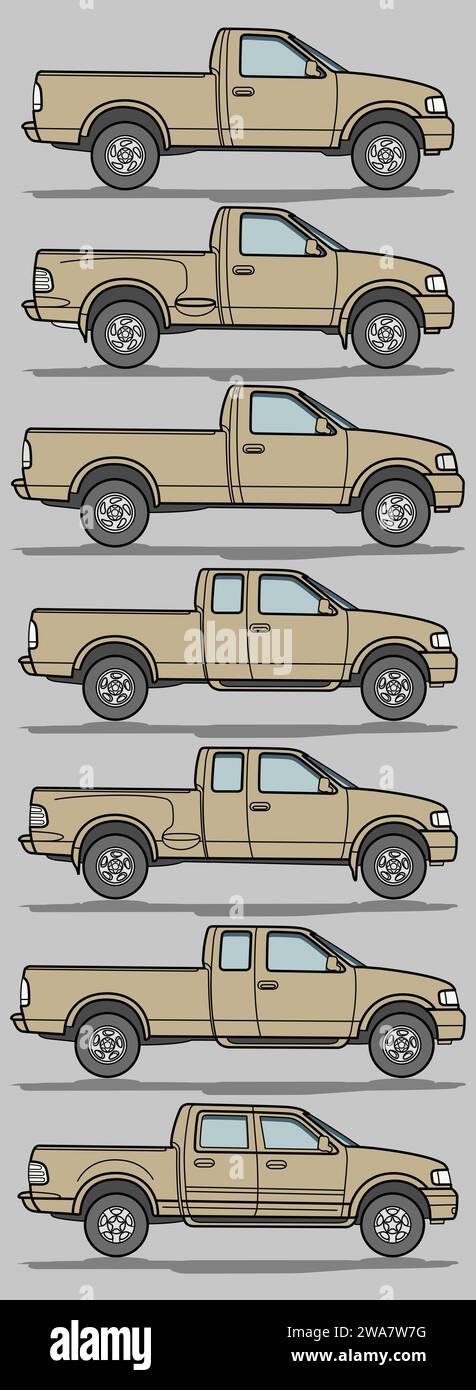 alamy

alamy

Image ID: 2WA7W7G
www.alamy.com