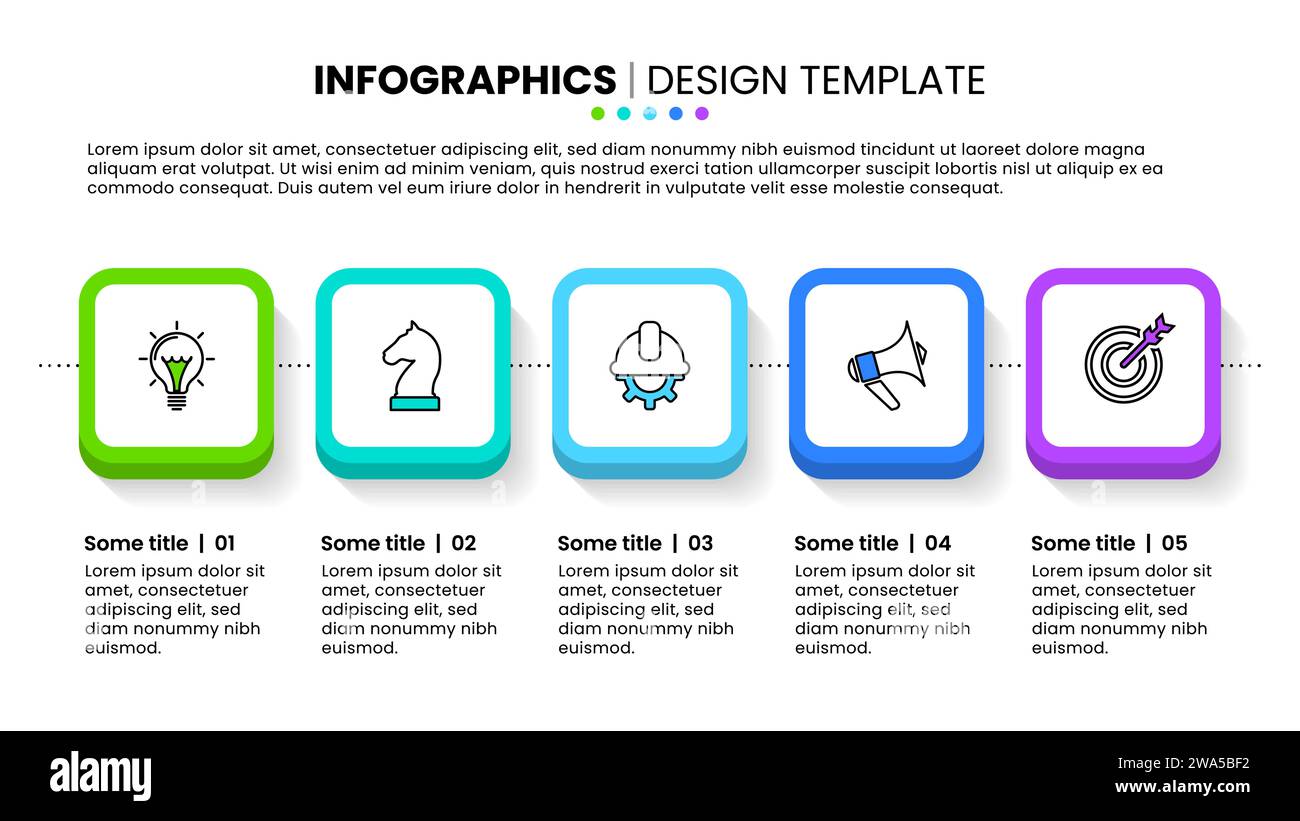 INFOGRAPHICS | DESIGN TEMPLATE

Lorem ipsum dolor sit amet, consectetuer adipiscing elit, sed diam nonummy nibh euismod tincidunt ut laoreet dolore magna aliquam erat volutpat. Ut wisi enim ad minim veniam, quis nostrud exerci tation ullamcorper suscipit lobortis nisl ut aliquip ex ea commodo consequat. Duis autem vel eum iriure dolor in hendrerit in vulputate velit esse molestie consequat.

Some title | 01
Lorem ipsum dolor sit amet, consectetuer adipiscing elit, sed diam nonummy nibh euismod.

Some title | 02
Lorem ipsum dolor sit amet, consectetuer adipiscing elit, sed diam nonummy nibh euismod.

Some title | 03
Lorem ipsum dolor sit amet, consectetuer adipiscing elit, sed diam nonummy nibh euismod.

Some title | 04
Lorem ipsum dolor sit amet, consectetuer adipiscing elit, sed diam nonummy nibh euismod.

Some title | 05
Lorem ipsum dolor sit amet, consectetuer adipiscing elit, sed diam nonummy nibh euismod.

alamy

Image ID: 2WA5BF2
www.alamy.com