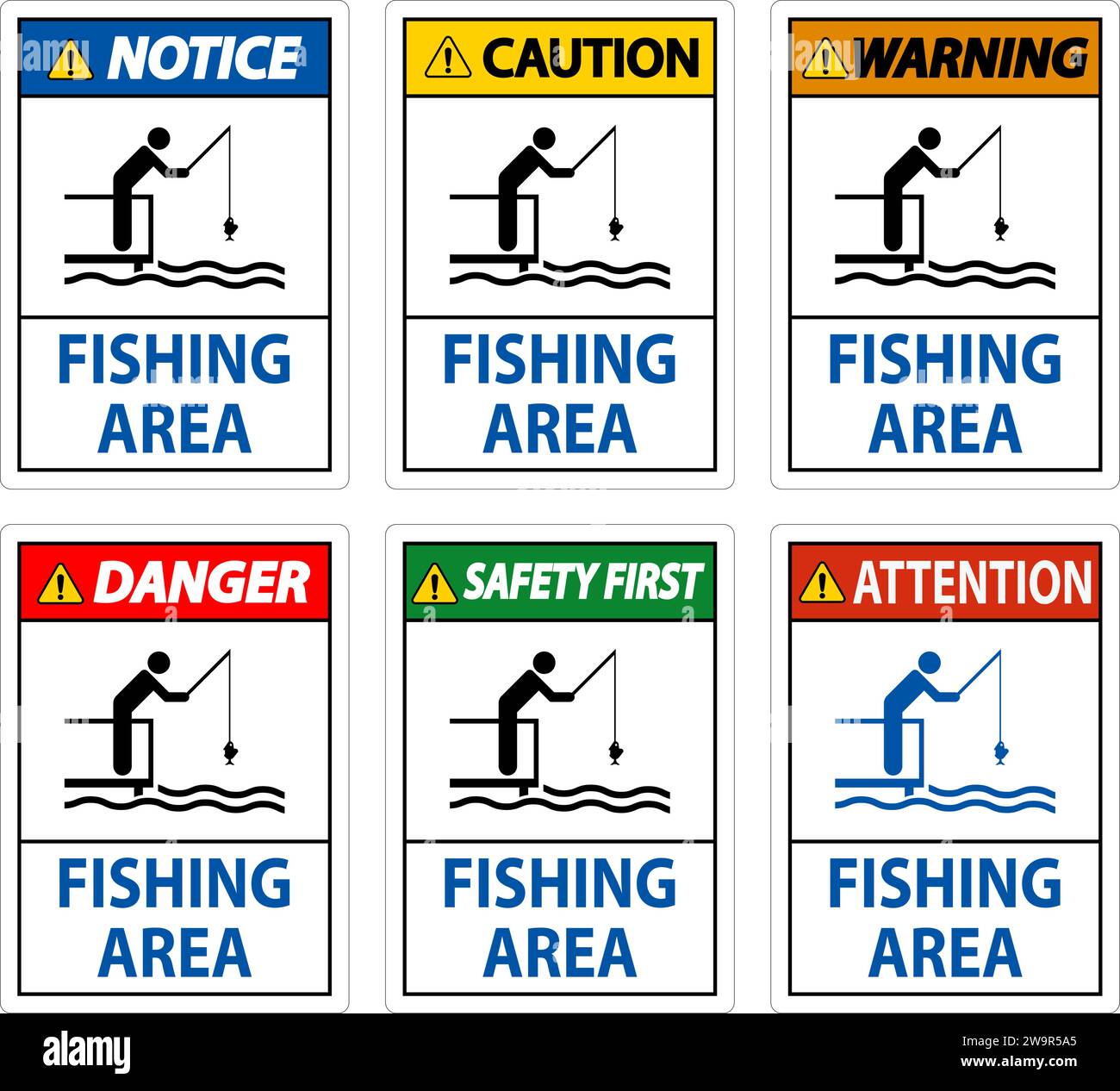 NOTICE

FISHING AREA

CAUTION

FISHING AREA

WARNING

FISHING AREA

DANGER

FISHING AREA

SAFETY FIRST

FISHING AREA

ATTENTION

FISHING AREA

alamy

Image ID: 2W9R5A5
www.alamy.com