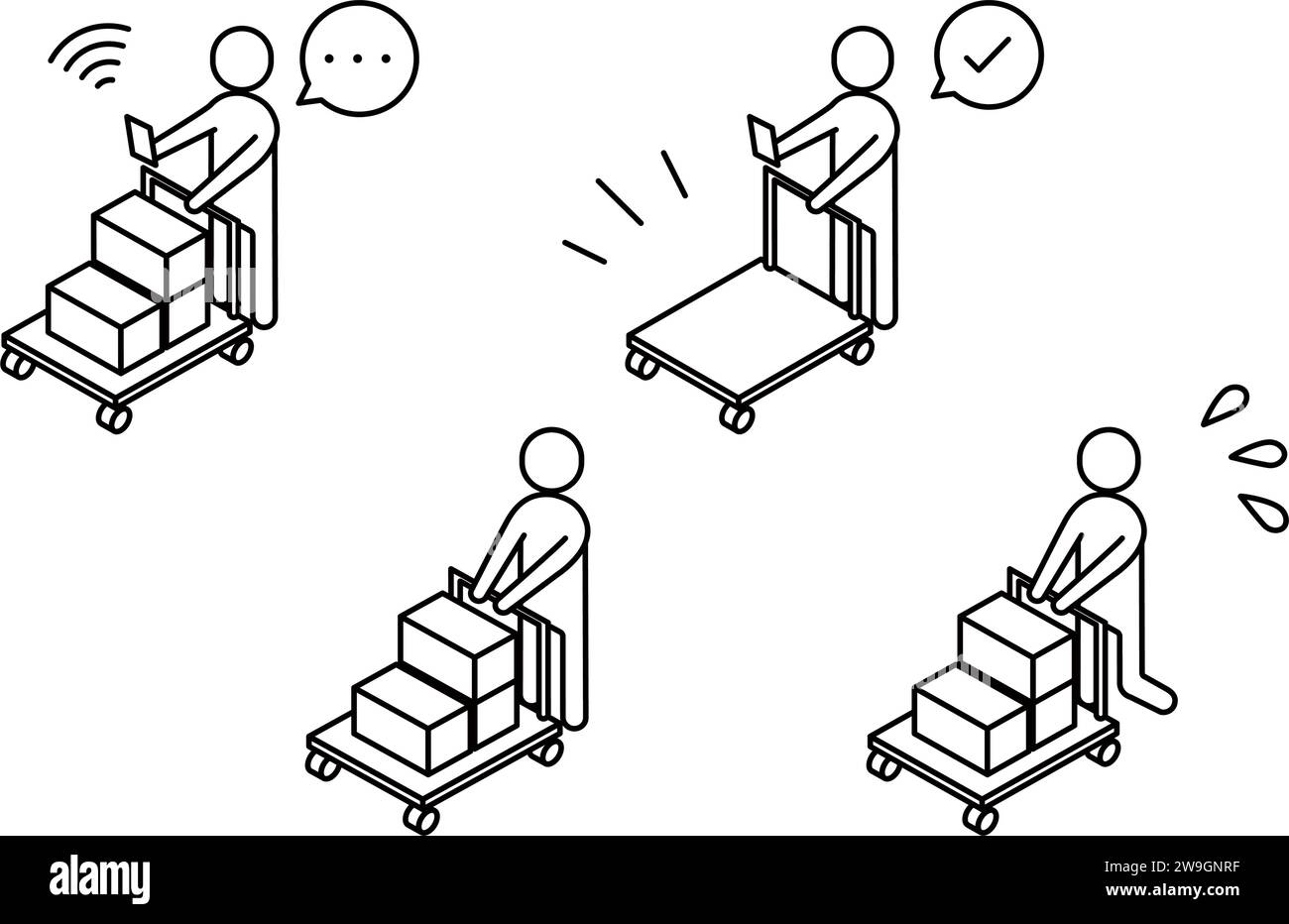 alamy

Image ID: 2W9GNRF
www.alamy.com