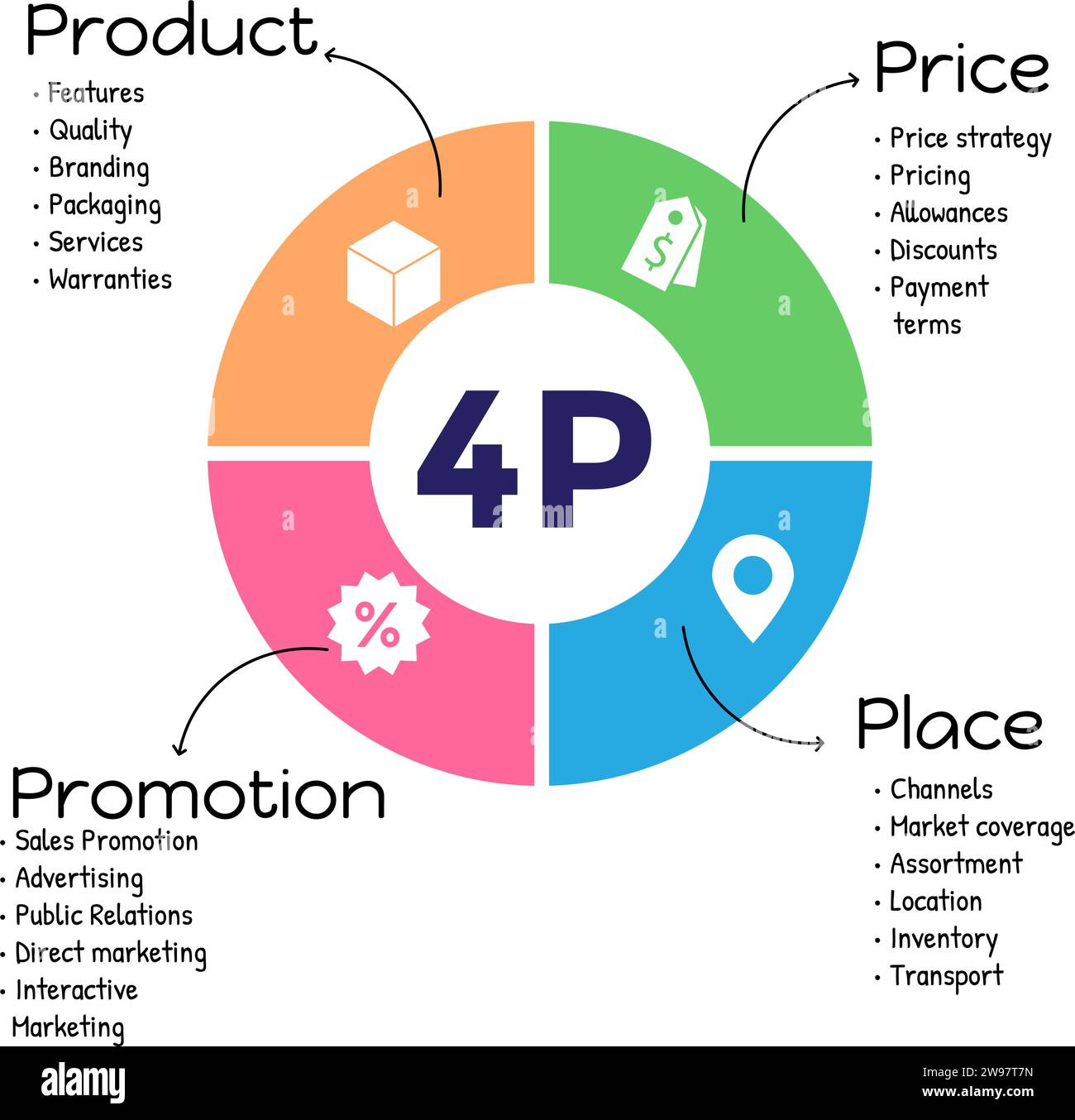 Product
• Features
• Quality
• Branding
• Packaging
• Services
• Warranties

Price
• Price strategy
• Pricing
• Allowances
• Discounts
• Payment terms

4P

$

%

Promotion
• Sales Promotion
• Advertising
• Public Relations
• Direct marketing
• Interactive Marketing

Place
• Channels
• Market coverage
• Assortment
• Location
• Inventory
• Transport

alamy

Image ID: 2W97T7N
www.alamy.com