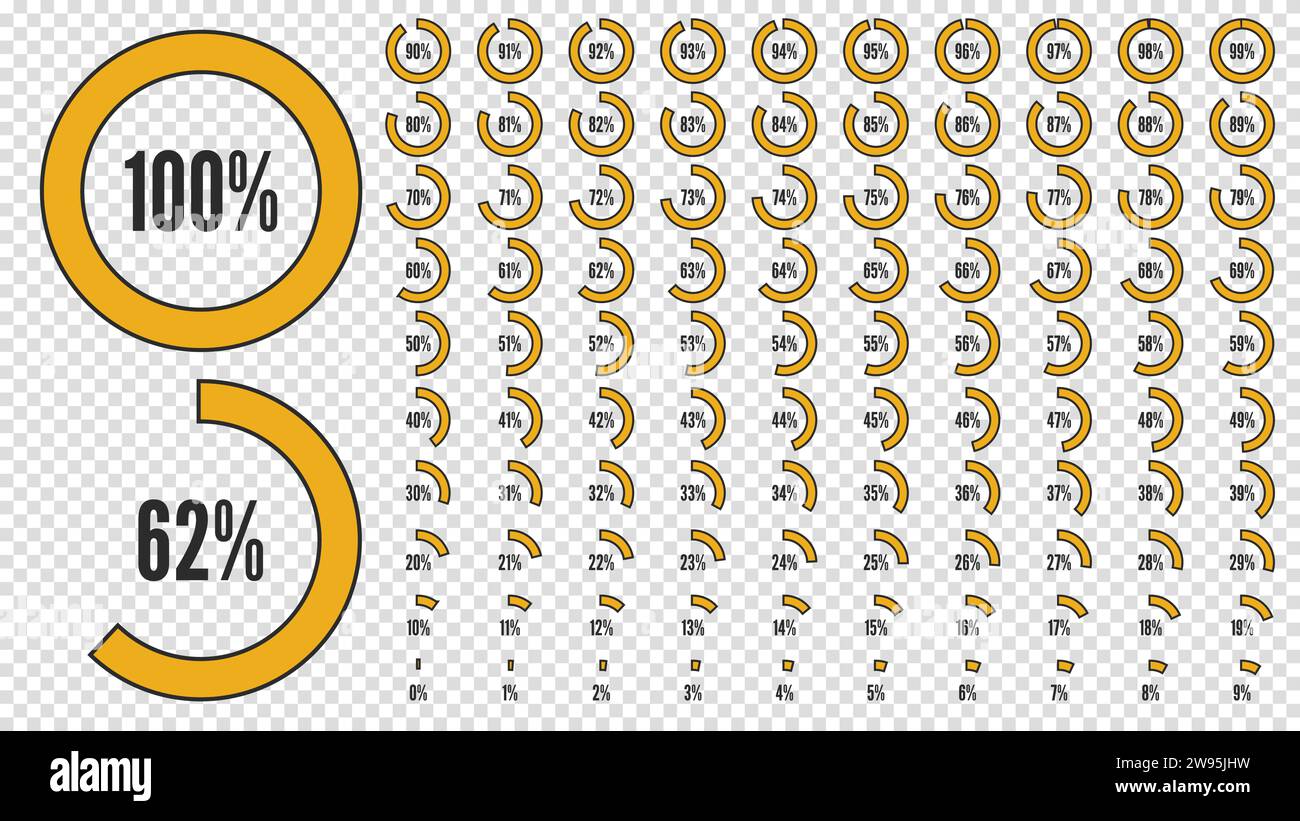 100%

62%

90% 91% 92% 93% 94% 95% 96% 97% 98% 99%

80% 81% 82% 83% 84% 85% 86% 87% 88% 89%

70% 71% 72% 73% 74% 75% 76% 77% 78% 79%

60% 61% 62% 63% 64% 65% 66% 67% 68% 69%

50% 51% 52% 53% 54% 55% 56% 57% 58% 59%

40% 41% 42% 43% 44% 45% 46% 47% 48% 49%

30% 31% 32% 33% 34% 35% 36% 37% 38% 39%

20% 21% 22% 23% 24% 25% 26% 27% 28% 29%

10% 11% 12% 13% 14% 15% 16% 17% 18% 19%

0% 1% 2% 3% 4% 5% 6% 7% 8% 9%

alamy

Image ID: 2W95JHW
www.alamy.com