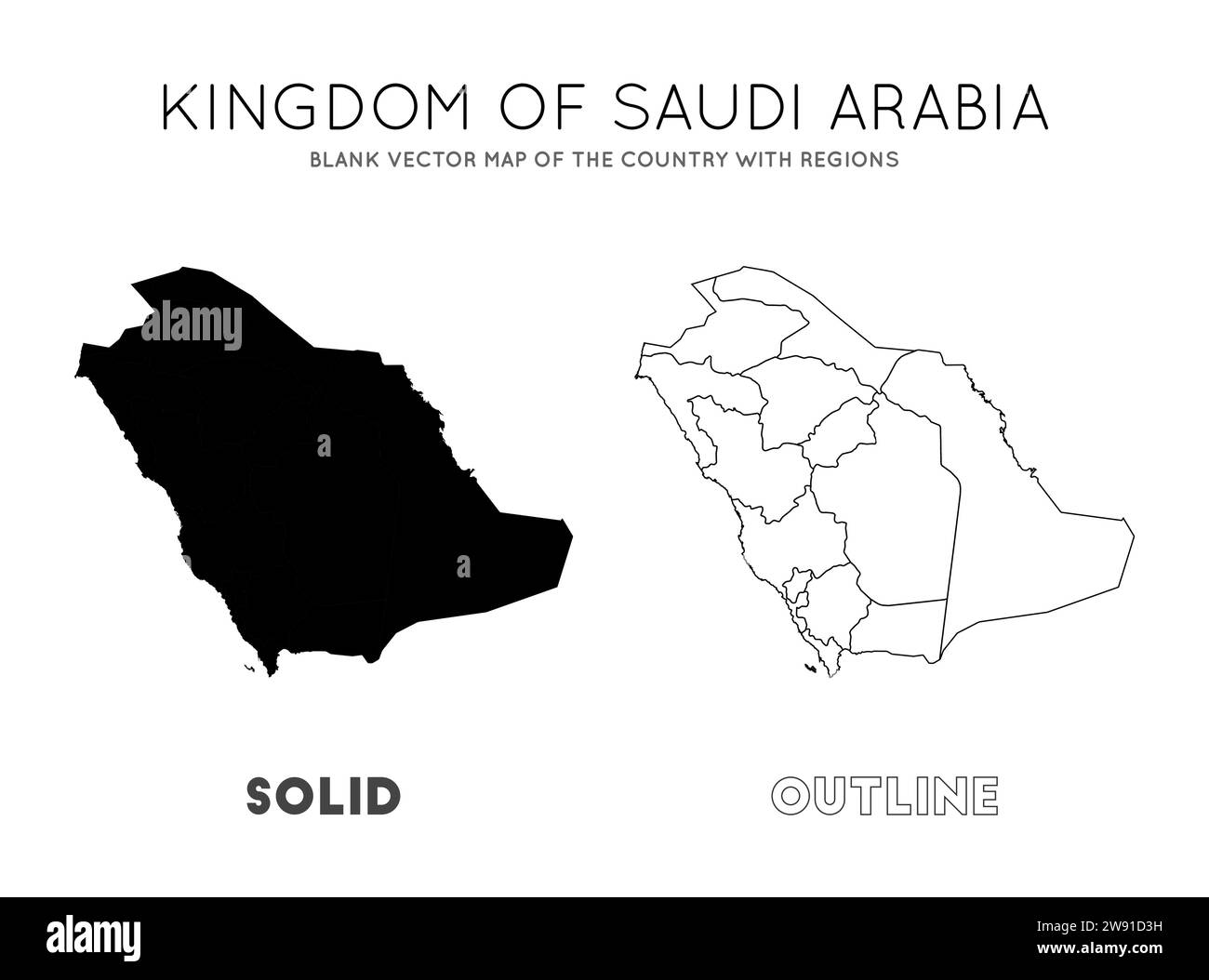 KINGDOM OF SAUDI ARABIA

BLANK VECTOR MAP OF THE COUNTRY WITH REGIONS

alamy

a

a

SOLID

OUTLINE

alamy

Image ID: 2W91D3H
www.alamy.com