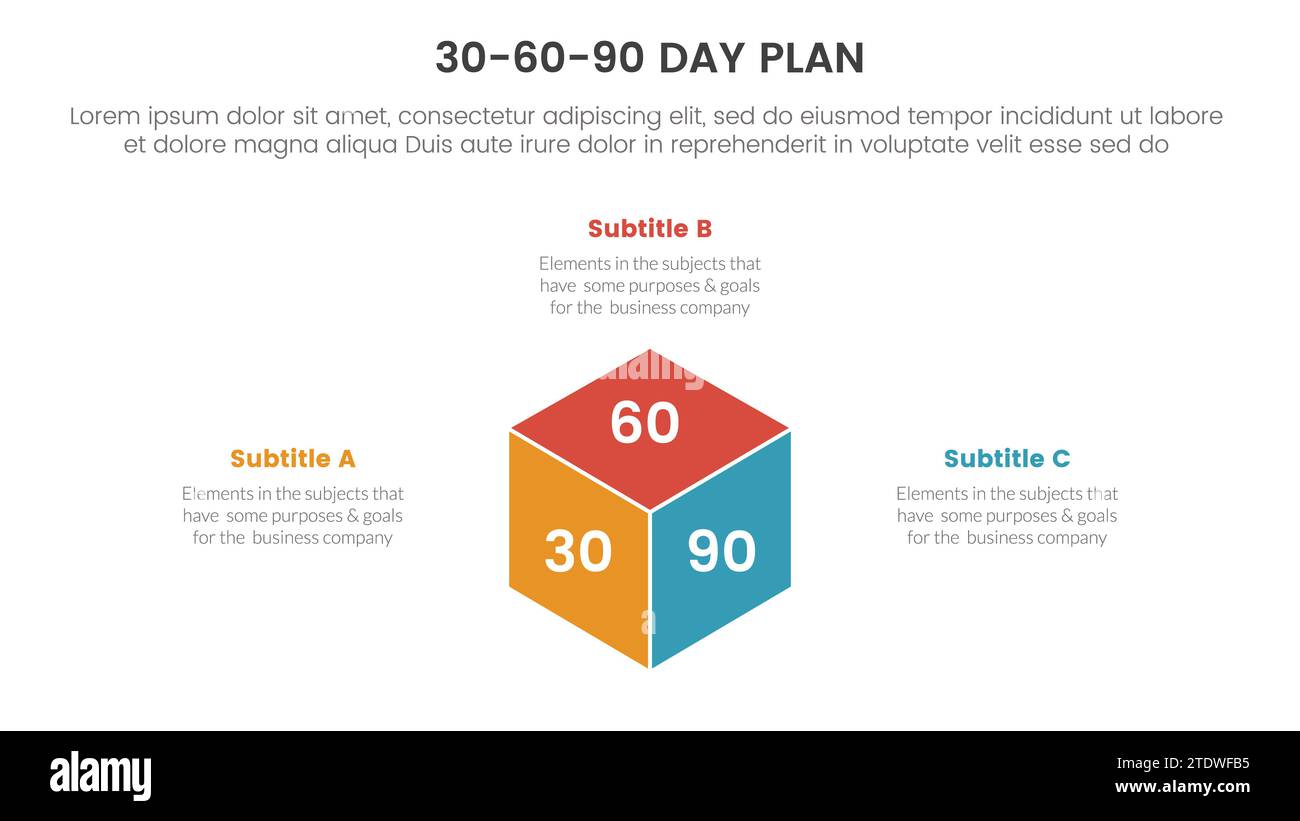 30-60-90 DAY PLAN

Lorem ipsum dolor sit amet, consectetur adipiscing elit, sed do eiusmod tempor incididunt ut labore et dolore magna aliqua Duis aute irure dolor in reprehenderit in voluptate velit esse sed do

Subtitle B

Elements in the subjects that have some purposes & goals for the business company

Subtitle A

Elements in the subjects that have some purposes & goals for the business company

60

30

90

Subtitle C

Elements in the subjects that have some purposes & goals for the business company

alamy

Image ID: 2TDWFB5
www.alamy.com