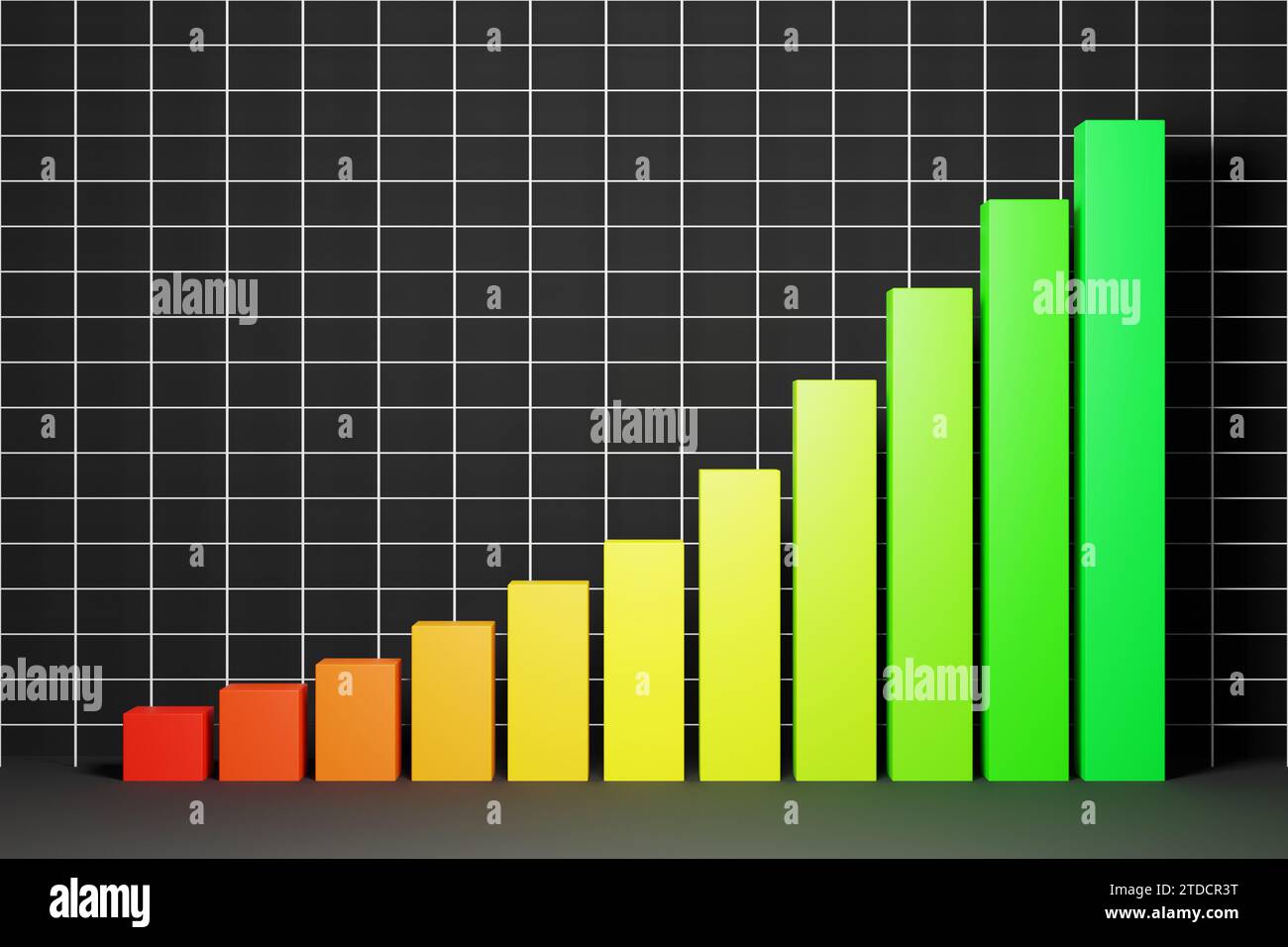 alamy
alamy
alamy
alamy
alamy

alamy
Image ID: 2TDCR3T
www.alamy.com