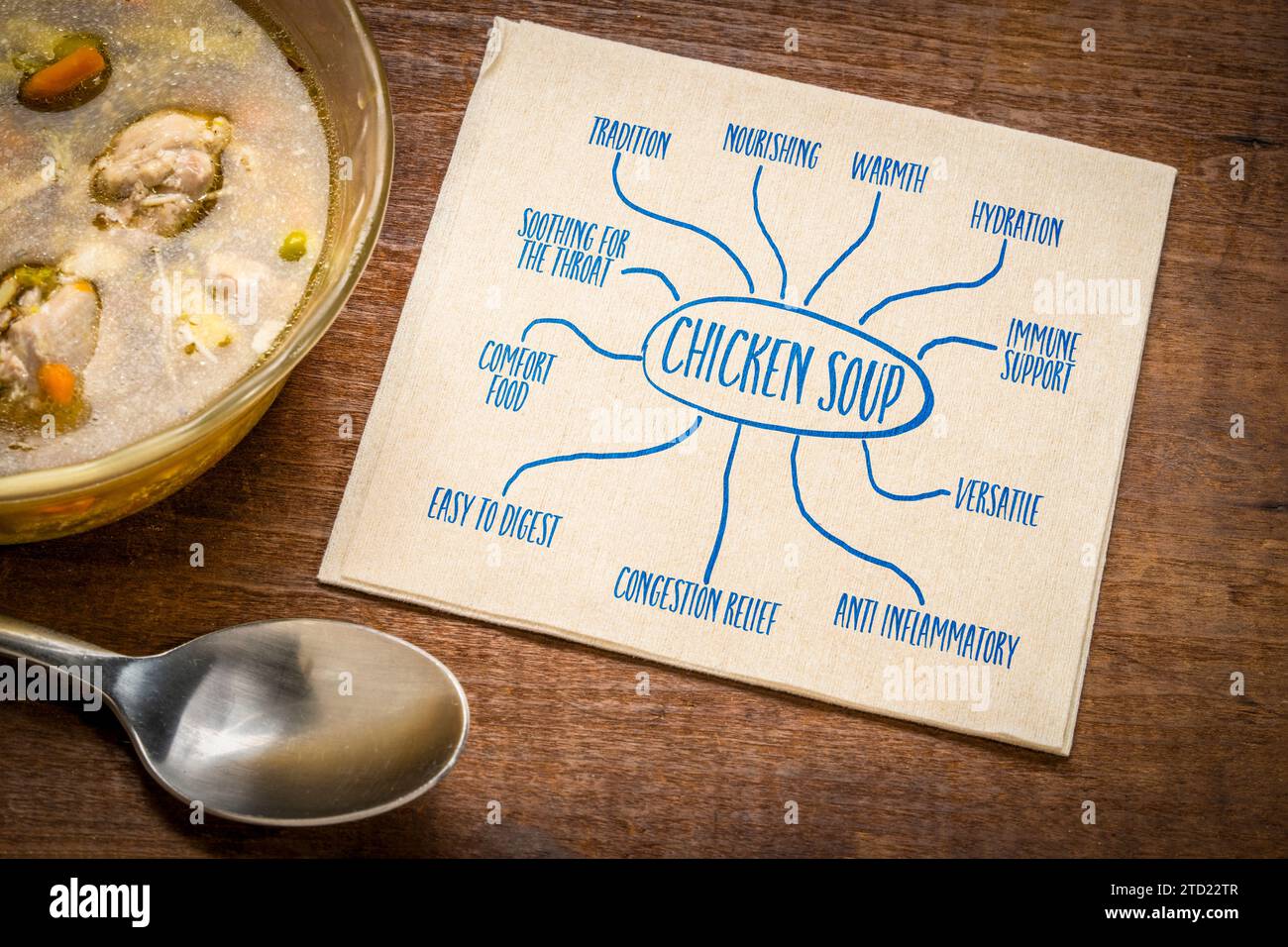 TRADITION
NOURISHING
WARMTH
HYDRATION
SOOTHING FOR THE THROAT
CHICKEN SOUP
IMMUNE SUPPORT
COMFORT FOOD
VERSATILE
EASY TO DIGEST
CONGESTION RELIEF
ANTI INFLAMMATORY

alamy
alamy
alamy
alamy
alamy
alamy

alamy
Image ID: 2TD22TR
www.alamy.com