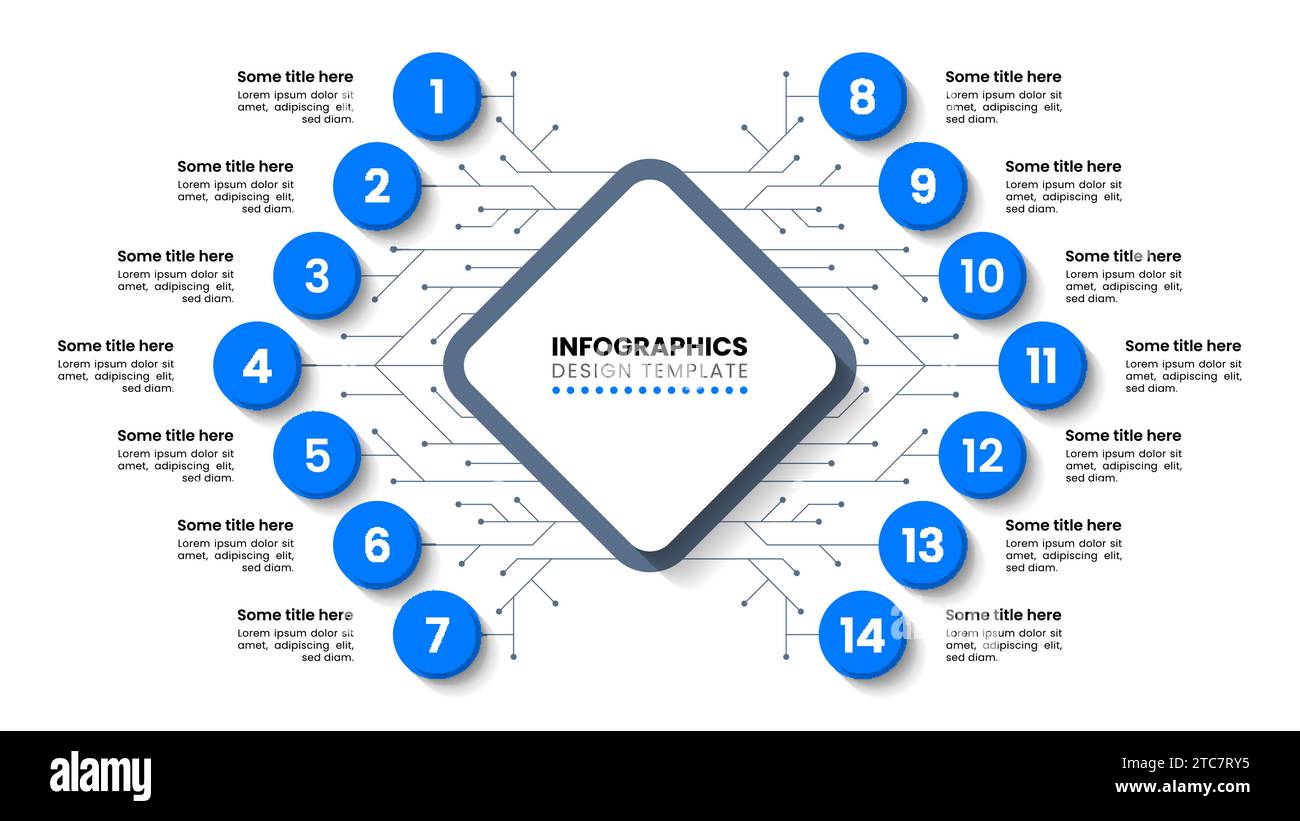 Some title here
Lorem ipsum dolor sit amet, adipiscing elit, sed diam.

1

Some title here
Lorem ipsum dolor sit amet, adipiscing elit, sed diam.

2

Some title here
Lorem ipsum dolor sit amet, adipiscing elit, sed diam.

3

Some title here
Lorem ipsum dolor sit amet, adipiscing elit, sed diam.

4

Some title here
Lorem ipsum dolor sit amet, adipiscing elit, sed diam.

5

Some title here
Lorem ipsum dolor sit amet, adipiscing elit, sed diam.

6

Some title here
Lorem ipsum dolor sit amet, adipiscing elit, sed diam.

7

INFOGRAPHICS
DESIGN TEMPLATE

8

Some title here
Lorem ipsum dolor sit amet, adipiscing elit, sed diam.

9

Some title here
Lorem ipsum dolor sit amet, adipiscing elit, sed diam.

10

Some title here
Lorem ipsum dolor sit amet, adipiscing elit, sed diam.

11

Some title here
Lorem ipsum dolor sit amet, adipiscing elit, sed diam.

12

Some title here
Lorem ipsum dolor sit amet, adipiscing elit, sed diam.

13

Some title here
Lorem ipsum dolor sit amet, adipiscing elit, sed diam.

14

Some title here
Lorem ipsum dolor sit amet, adipiscing elit, sed diam.

alamy

Image ID: 2TC7RY5
www.alamy.com