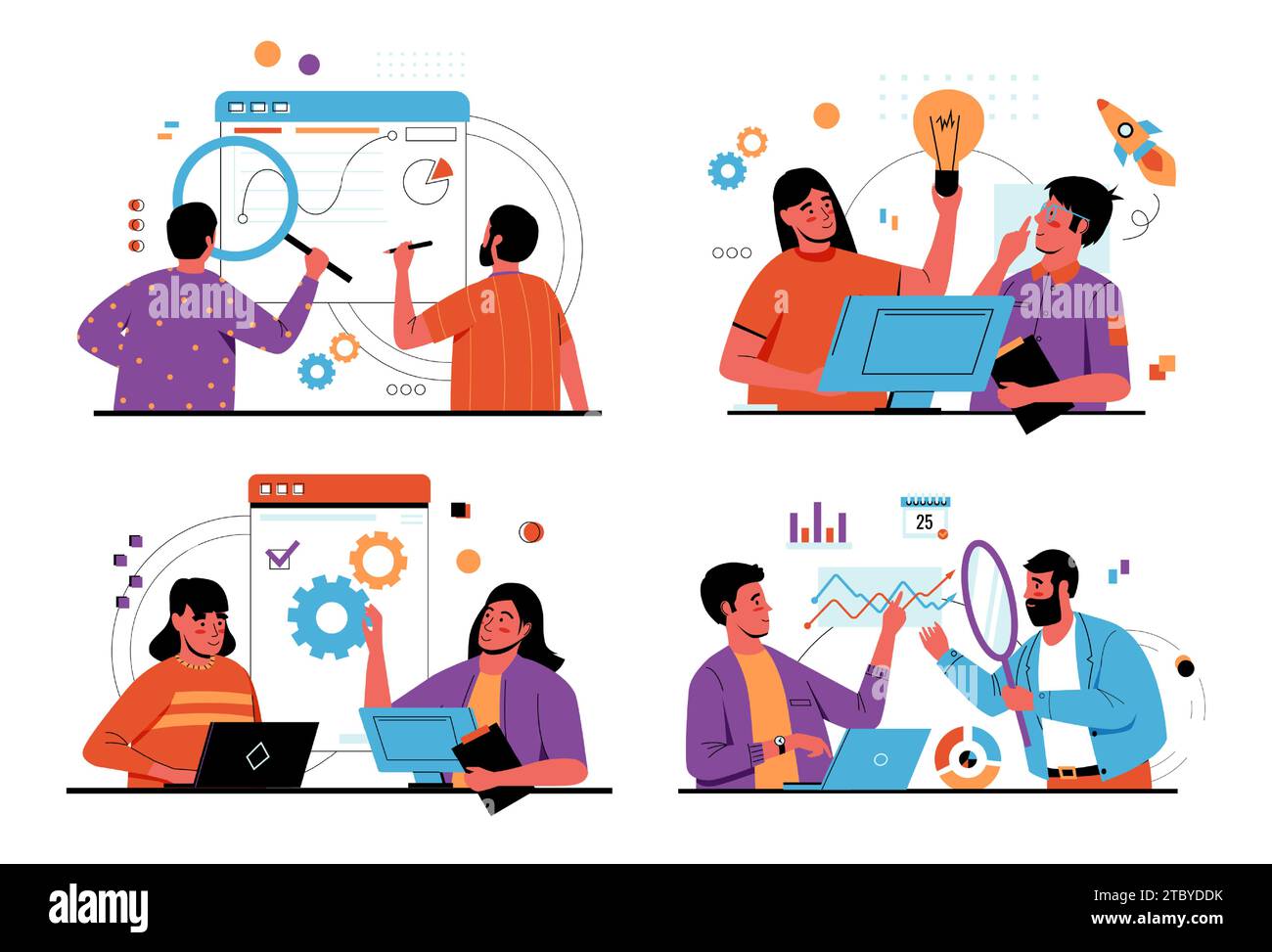 alamy alamy
25
alamy
Image ID: 2TBYDDK
www.alamy.com