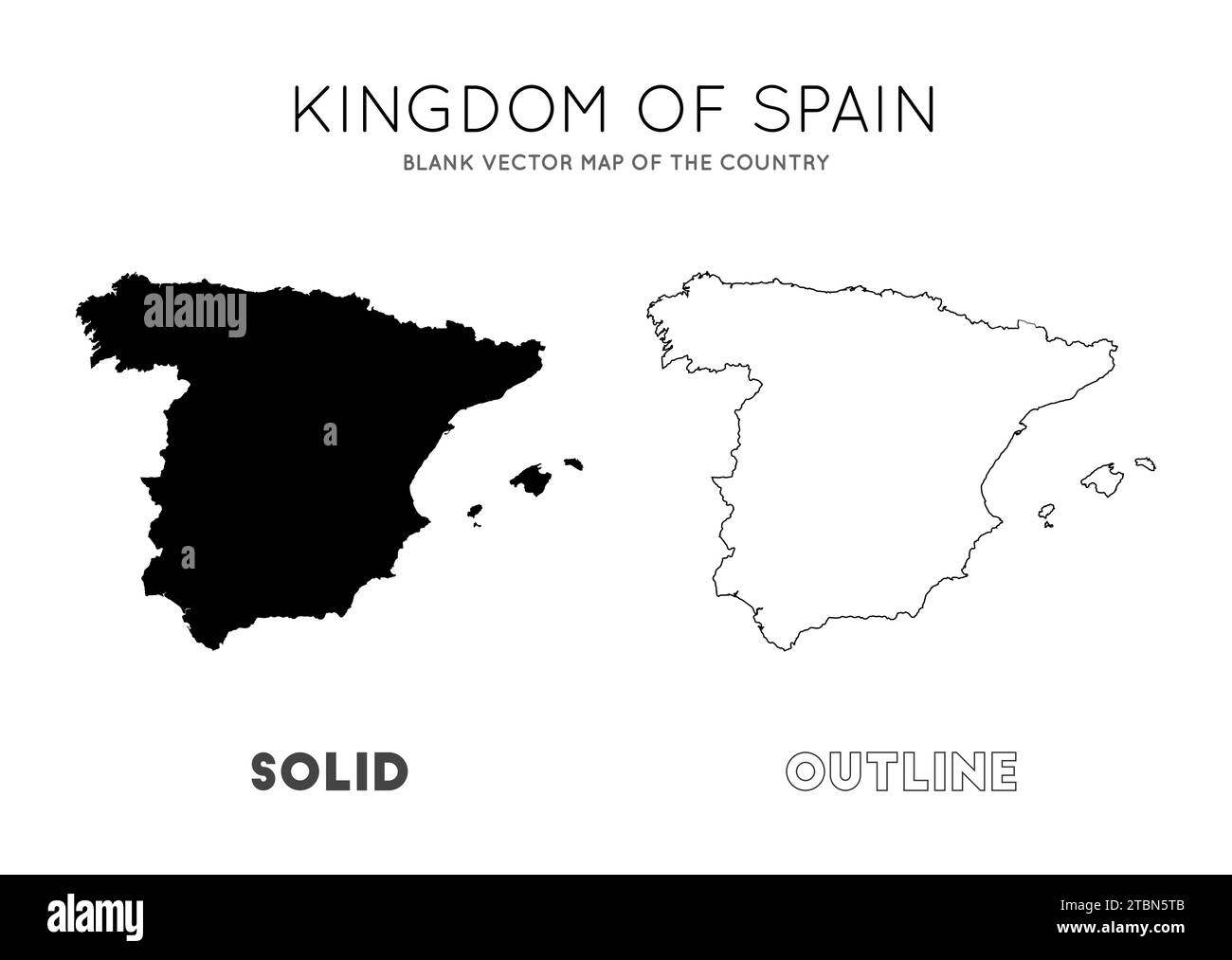 KINGDOM OF SPAIN
BLANK VECTOR MAP OF THE COUNTRY

alamy

a

a

SOLID

OUTLINE

alamy

Image ID: 2TBN5TB
www.alamy.com