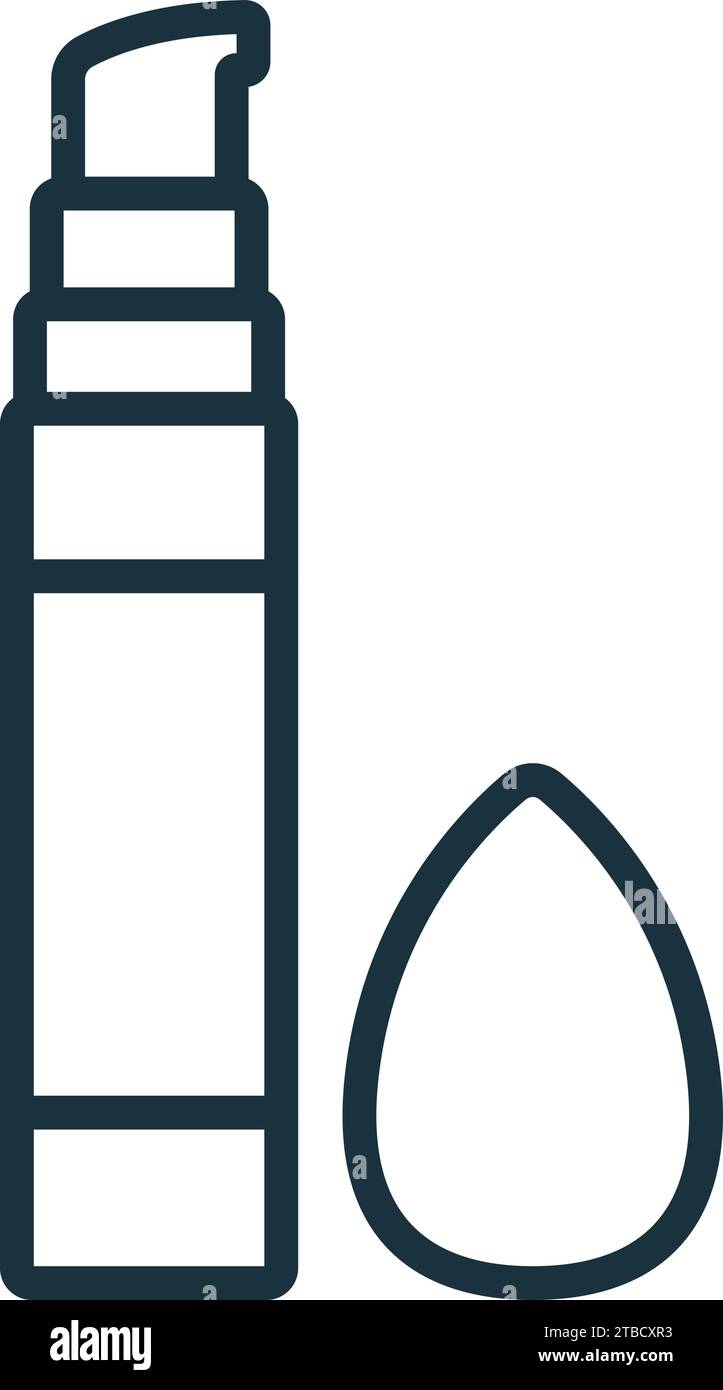 alamy

Image ID: 2TBCXR3
www.alamy.com