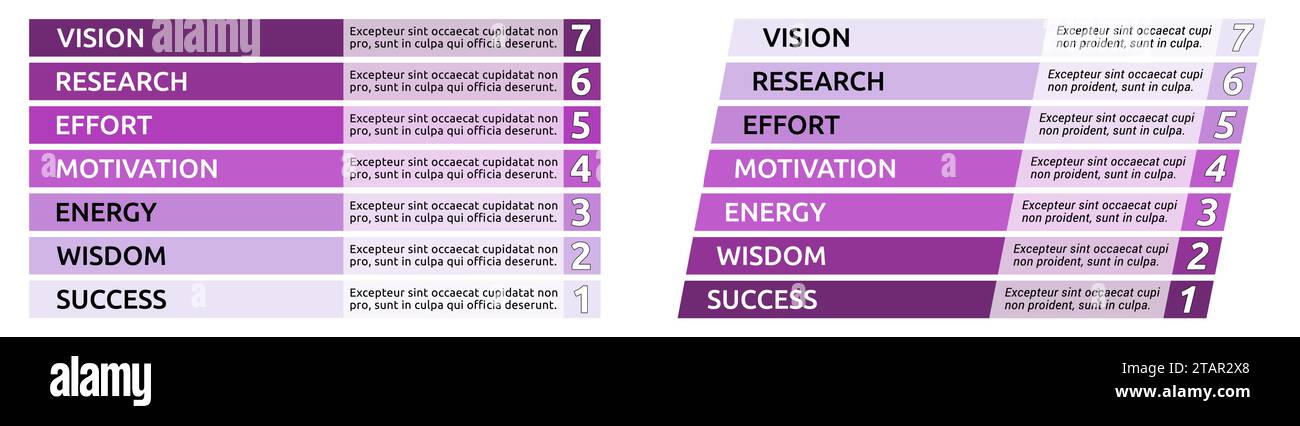 VISION alamy
Excepteur sint occaecat cupidatat non pro, sunt in culpa qui officia deserunt.
7

RESEARCH
Excepteur sint occaecat cupidatat non pro, sunt in culpa qui officia deserunt.
6

EFFORT
Excepteur sint occaecat cupidatat non pro, sunt in culpa qui officia deserunt.
5

MOTIVATION
Excepteur sint occaecat cupidatat non pro, sunt in culpa qui officia deserunt.
4

ENERGY
Excepteur sint occaecat cupidatat non pro, sunt in culpa qui officia deserunt.
3

WISDOM
Excepteur sint occaecat cupidatat non pro, sunt in culpa qui officia deserunt.
2

SUCCESS
Excepteur sint occaecat cupidatat non pro, sunt in culpa qui officia deserunt.
1

VISION
Excepteur sint occaecat cupi non proident, sunt in culpa.
7

RESEARCH
Excepteur sint occaecat cupi non proident, sunt in culpa.
6

EFFORT
Excepteur sint occaecat cupi non proident, sunt in culpa.
5

MOTIVATION
Excepteur sint occaecat cupi non proident, sunt in culpa.
4

ENERGY
Excepteur sint occaecat cupi non proident, sunt in culpa.
3

WISDOM
Excepteur sint occaecat cupi non proident, sunt in culpa.
2

SUCCESS
Excepteur sint occaecat cupi non proident, sunt in culpa.
1

alamy
2TAR2X8
www.alamy.com