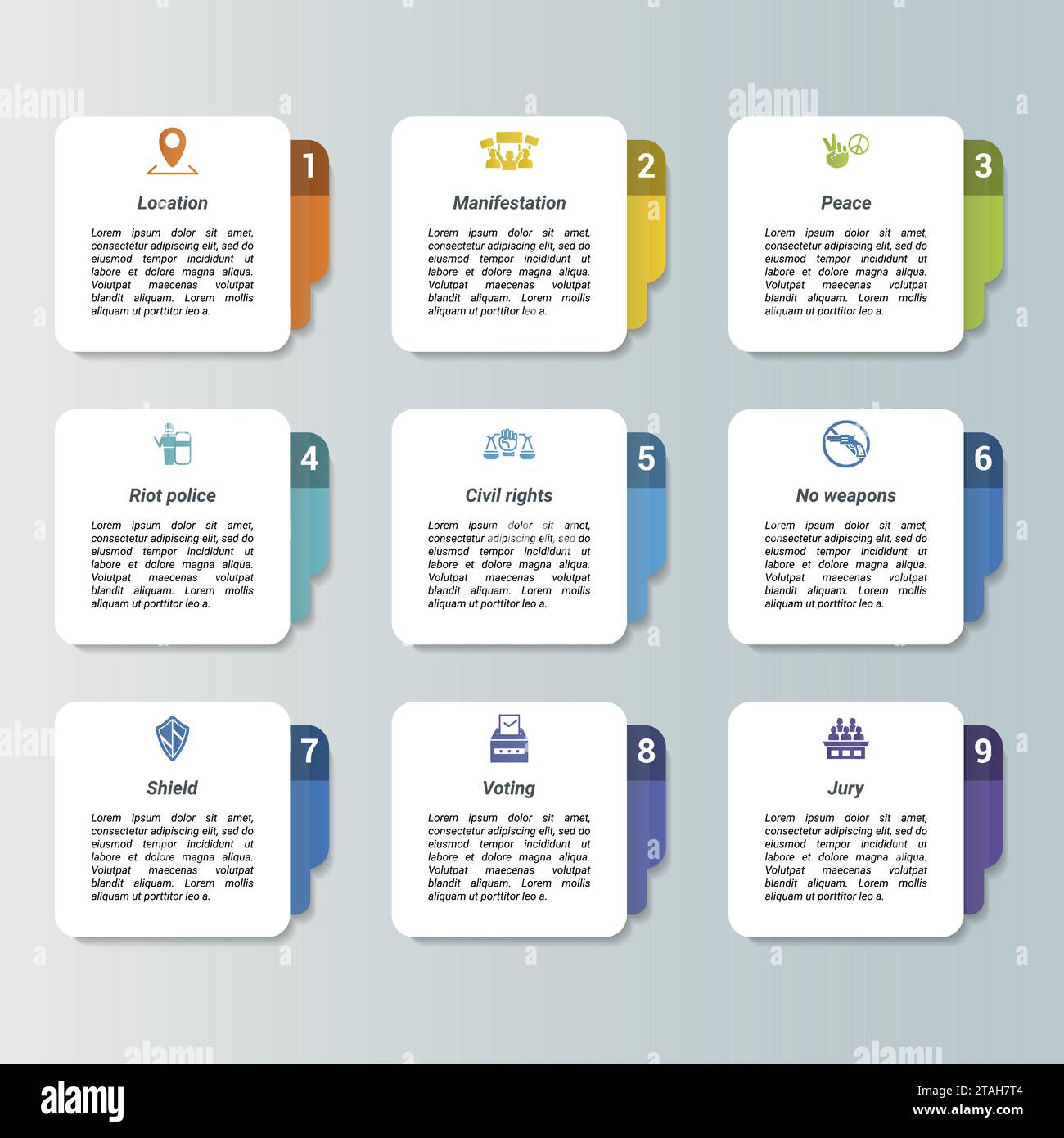 alamy

1
Location
Lorem ipsum dolor sit amet, consectetur adipiscing elit, sed do eiusmod tempor incididunt ut labore et dolore magna aliqua. Volutpat maecenas volutpat blandit aliquam. Lorem mollis aliquam ut porttitor leo a.

2
Manifestation
Lorem ipsum dolor sit amet, consectetur adipiscing elit, sed do eiusmod tempor incididunt ut labore et dolore magna aliqua. Volutpat maecenas volutpat blandit aliquam. Lorem mollis aliquam ut porttitor leo a.

3
Peace
Lorem ipsum dolor sit amet, consectetur adipiscing elit, sed do eiusmod tempor incididunt ut labore et dolore magna aliqua. Volutpat maecenas volutpat blandit aliquam. Lorem mollis aliquam ut porttitor leo a.

4
Riot police
Lorem ipsum dolor sit amet, consectetur adipiscing elit, sed do eiusmod tempor incididunt ut labore et dolore magna aliqua. Volutpat maecenas volutpat blandit aliquam. Lorem mollis aliquam ut porttitor leo a.

5
Civil rights
Lorem ipsum dolor sit amet, consectetur adipiscing elit, sed do eiusmod tempor incididunt ut labore et dolore magna aliqua. Volutpat maecenas volutpat blandit aliquam. Lorem mollis aliquam ut porttitor leo a.

6
No weapons
Lorem ipsum dolor sit amet, consectetur adipiscing elit, sed do eiusmod tempor incididunt ut labore et dolore magna aliqua. Volutpat maecenas volutpat blandit aliquam. Lorem mollis aliquam ut porttitor leo a.

7
Shield
Lorem ipsum dolor sit amet, consectetur adipiscing elit, sed do eiusmod tempor incididunt ut labore et dolore magna aliqua. Volutpat maecenas volutpat blandit aliquam. Lorem mollis aliquam ut porttitor leo a.

8
Voting
Lorem ipsum dolor sit amet, consectetur adipiscing elit, sed do eiusmod tempor incididunt ut labore et dolore magna aliqua. Volutpat maecenas volutpat blandit aliquam. Lorem mollis aliquam ut porttitor leo a.

9
Jury
Lorem ipsum dolor sit amet, consectetur adipiscing elit, sed do eiusmod tempor incididunt ut labore et dolore magna aliqua. Volutpat maecenas volutpat blandit aliquam. Lorem mollis aliquam ut porttitor leo a.

alamy
Image ID: 2TAH7T4
www.alamy.com