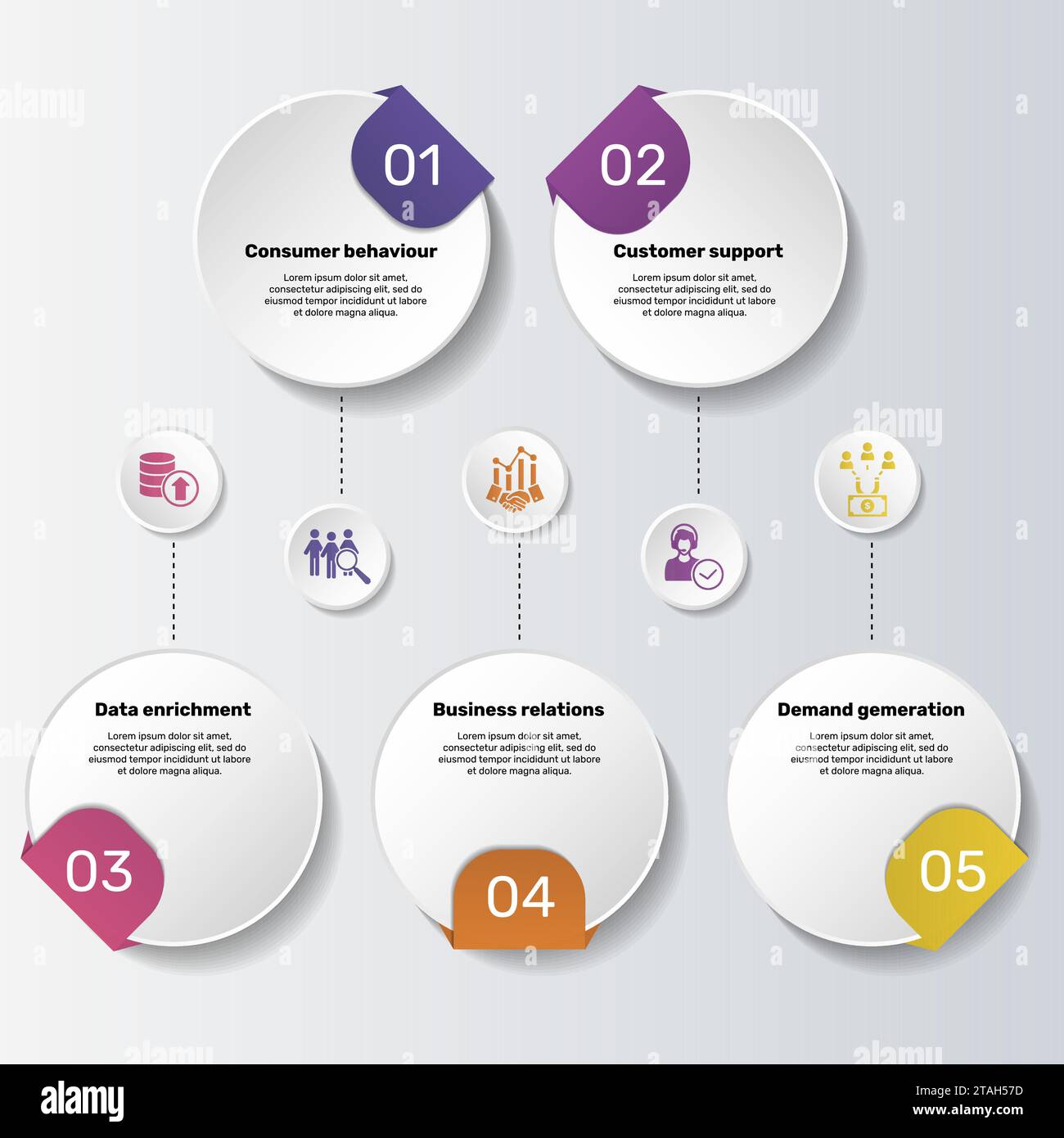 01

Consumer behaviour

Lorem ipsum dolor sit amet, consectetur adipiscing elit, sed do eiusmod tempor incididunt ut labore et dolore magna aliqua.

02

Customer support

Lorem ipsum dolor sit amet, consectetur adipiscing elit, sed do eiusmod tempor incididunt ut labore et dolore magna aliqua.

Data enrichment

Lorem ipsum dolor sit amet, consectetur adipiscing elit, sed do eiusmod tempor incididunt ut labore et dolore magna aliqua.

03

Business relations

Lorem ipsum dolor sit amet, consectetur adipiscing elit, sed do eiusmod tempor incididunt ut labore et dolore magna aliqua.

04

Demand gemeration

Lorem ipsum dolor sit amet, consectetur adipiscing elit, sed do eiusmod tempor incididunt ut labore et dolore magna aliqua.

05

alamy

Image ID: 2TAH57D
www.alamy.com