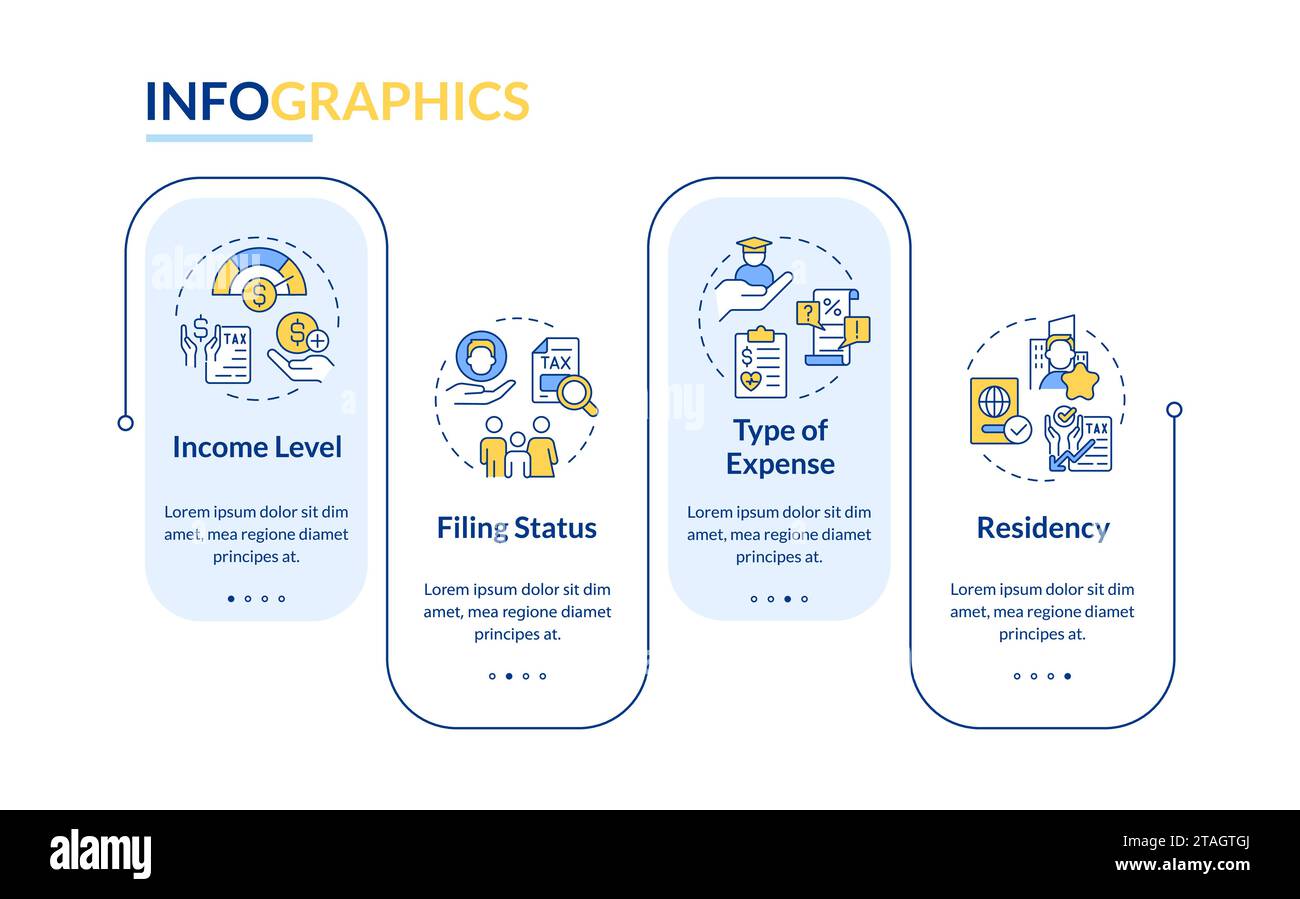 INFOGRAPHICS

TAX

Income Level

Lorem ipsum dolor sit dim amet, mea regione diamet principes at.

TAX

Filing Status

Lorem ipsum dolor sit dim amet, mea regione diamet principes at.

Type of Expense

Lorem ipsum dolor sit dim amet, mea regione diamet principes at.

TAX

Residency

Lorem ipsum dolor sit dim amet, mea regione diamet principes at.

alamy

Image ID: 2TAGTGJ
www.alamy.com