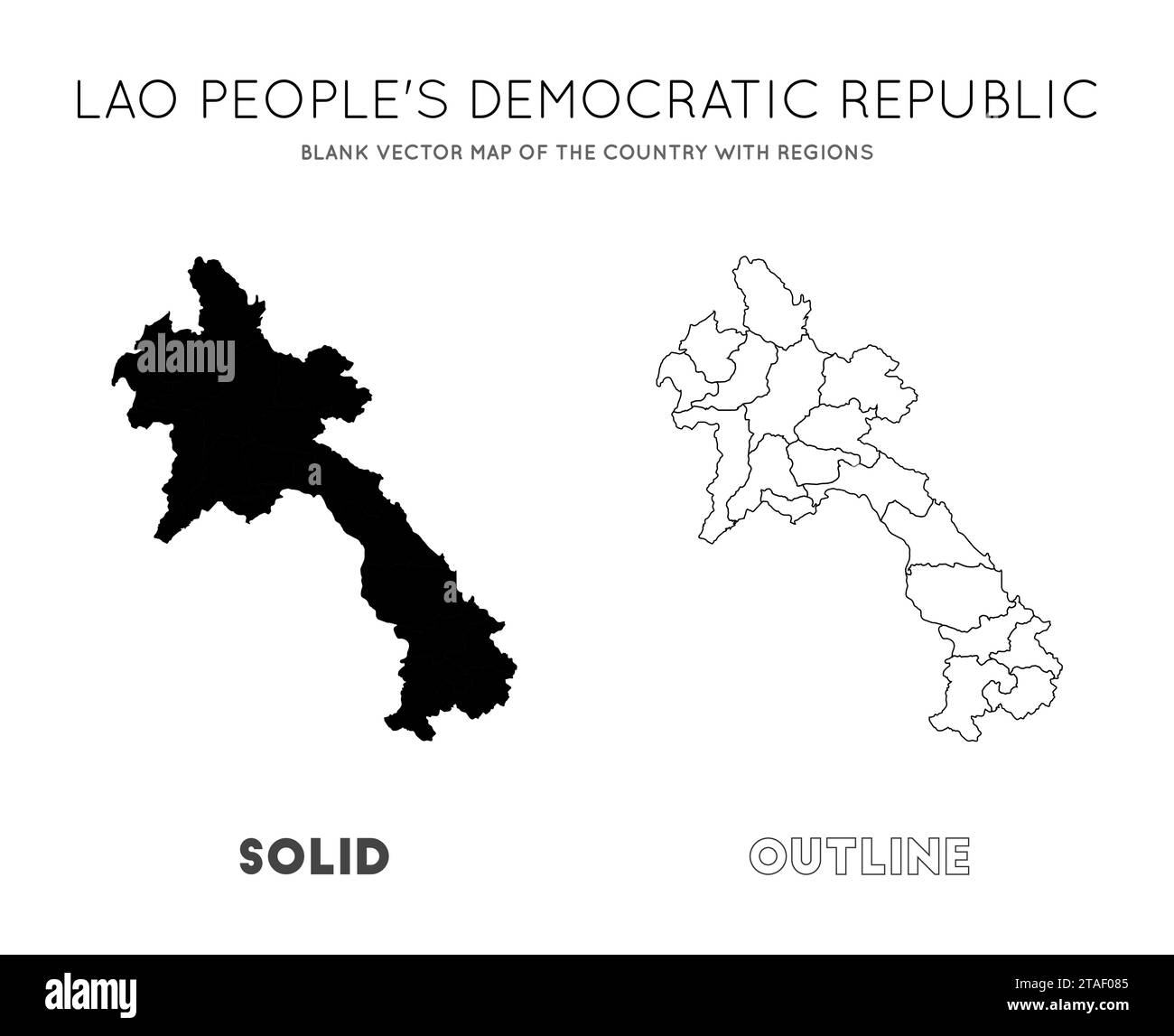 LAO PEOPLE'S DEMOCRATIC REPUBLIC

BLANK VECTOR MAP OF THE COUNTRY WITH REGIONS

alamy

a

a

SOLID

OUTLINE

alamy

Image ID: 2TAF085
www.alamy.com