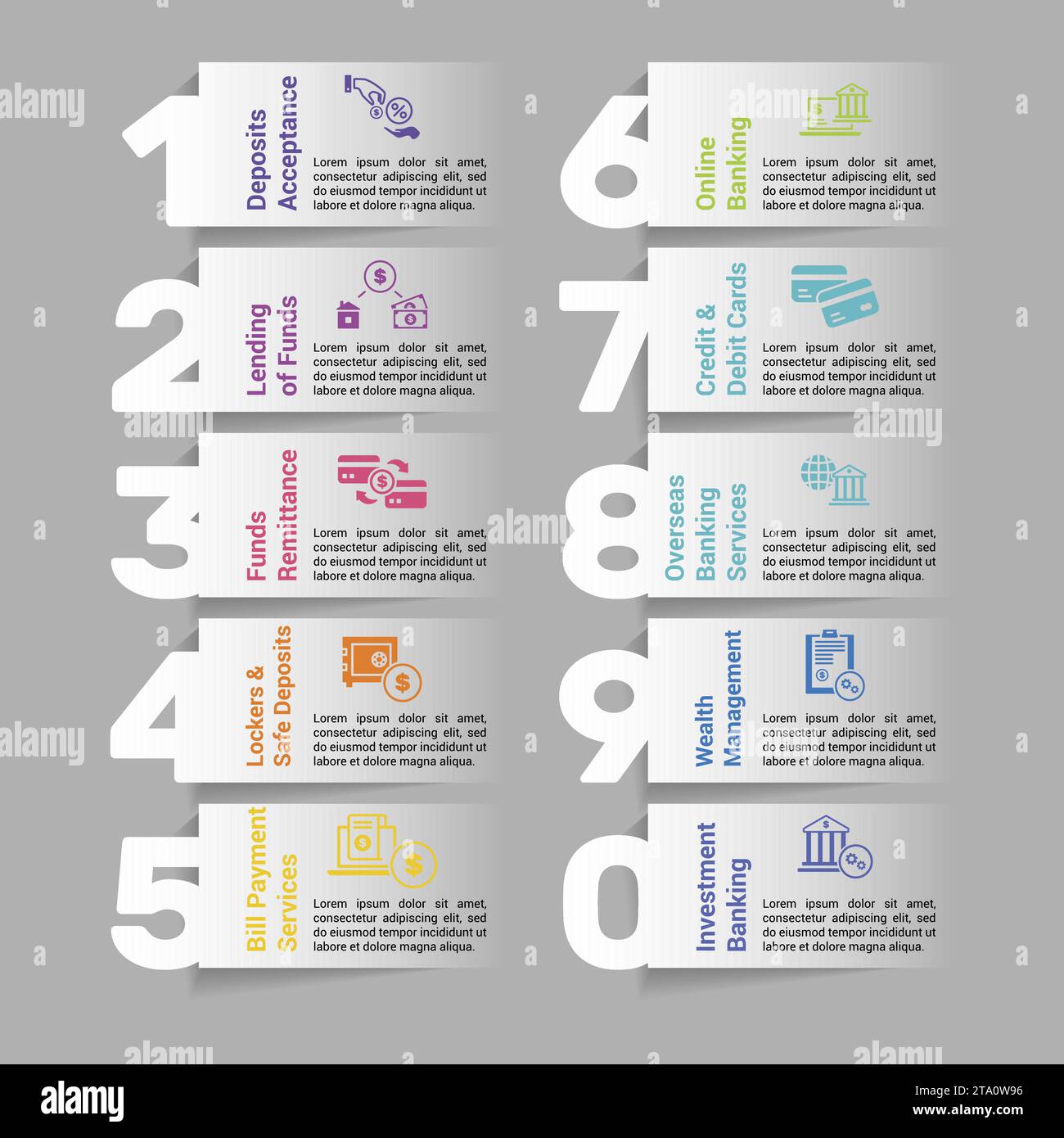 1
Deposits Acceptance

Lorem ipsum dolor sit amet, consectetur adipiscing elit, sed do eiusmod tempor incididunt ut labore et dolore magna aliqua.

2
Lending of Funds

Lorem ipsum dolor sit amet, consectetur adipiscing elit, sed do eiusmod tempor incididunt ut labore et dolore magna aliqua.

3
Funds Remittance

Lorem ipsum dolor sit amet, consectetur adipiscing elit, sed do eiusmod tempor incididunt ut labore et dolore magna aliqua.

4
Lockers & Safe Deposits

Lorem ipsum dolor sit amet, consectetur adipiscing elit, sed do eiusmod tempor incididunt ut labore et dolore magna aliqua.

5
Bill Payment Services

Lorem ipsum dolor sit amet, consectetur adipiscing elit, sed do eiusmod tempor incididunt ut labore et dolore magna aliqua.

6
Online Banking

Lorem ipsum dolor sit amet, consectetur adipiscing elit, sed do eiusmod tempor incididunt ut labore et dolore magna aliqua.

7
Credit & Debit Cards

Lorem ipsum dolor sit amet, consectetur adipiscing elit, sed do eiusmod tempor incididunt ut labore et dolore magna aliqua.

8
Overseas Banking Services

Lorem ipsum dolor sit amet, consectetur adipiscing elit, sed do eiusmod tempor incididunt ut labore et dolore magna aliqua.

9
Wealth Management

Lorem ipsum dolor sit amet, consectetur adipiscing elit, sed do eiusmod tempor incididunt ut labore et dolore magna aliqua.

0
Investment Banking

Lorem ipsum dolor sit amet, consectetur adipiscing elit, sed do eiusmod tempor incididunt ut labore et dolore magna aliqua.

alamy
Image ID: 2TA0W96
www.alamy.com