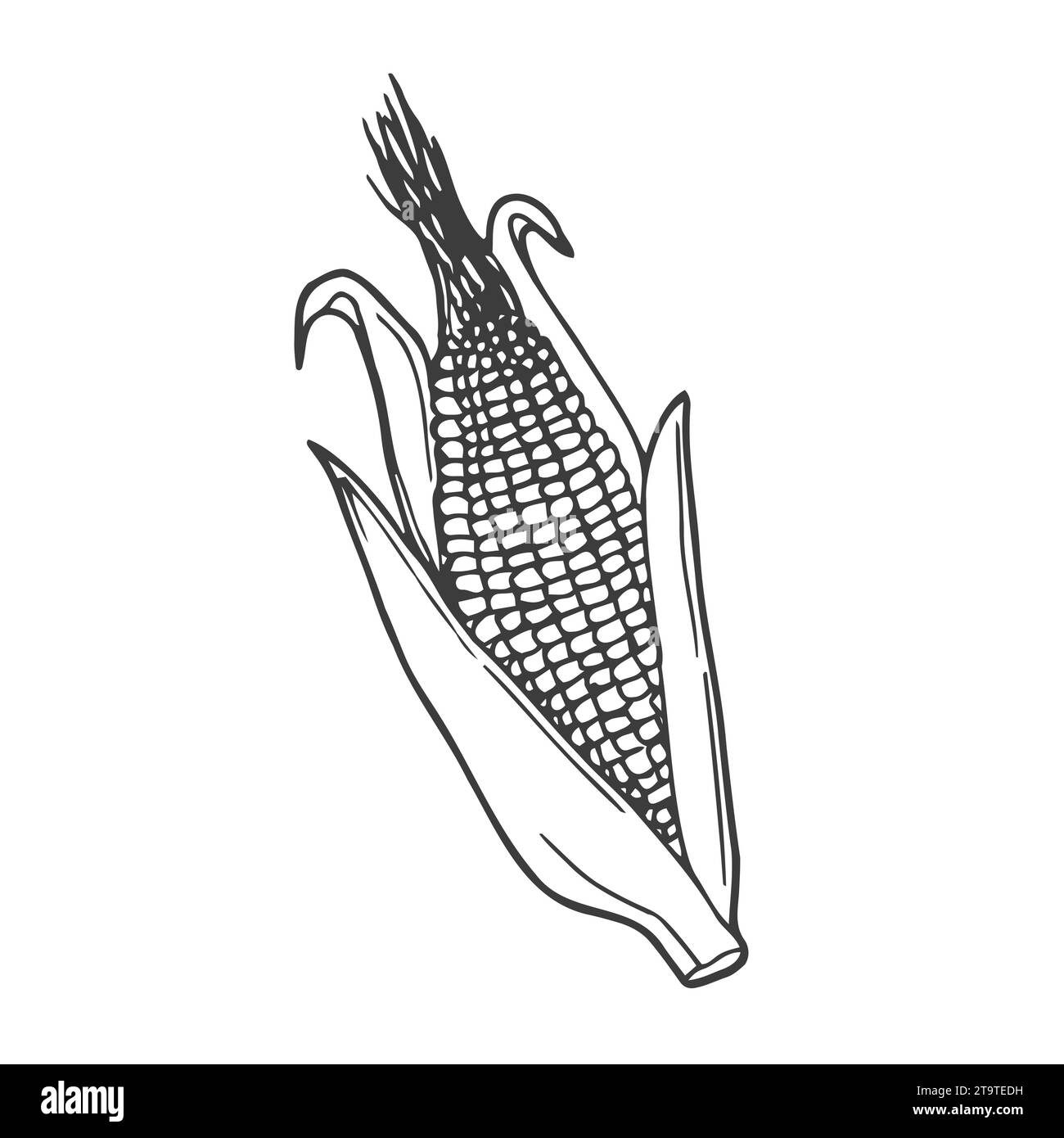 alamy

Image ID: 2T9TEDH
www.alamy.com