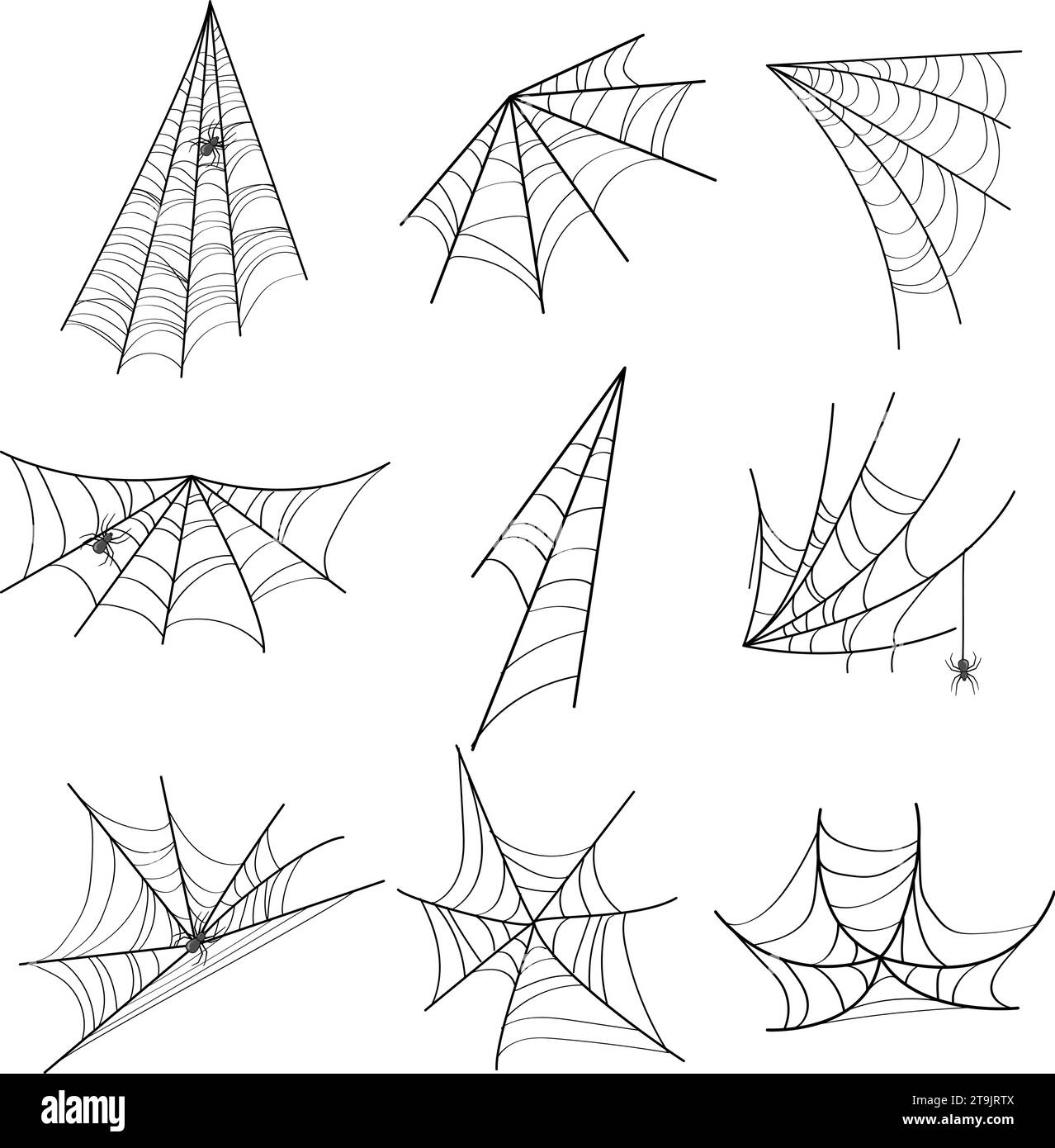 alamy

Image ID: 2T9JRTX
www.alamy.com