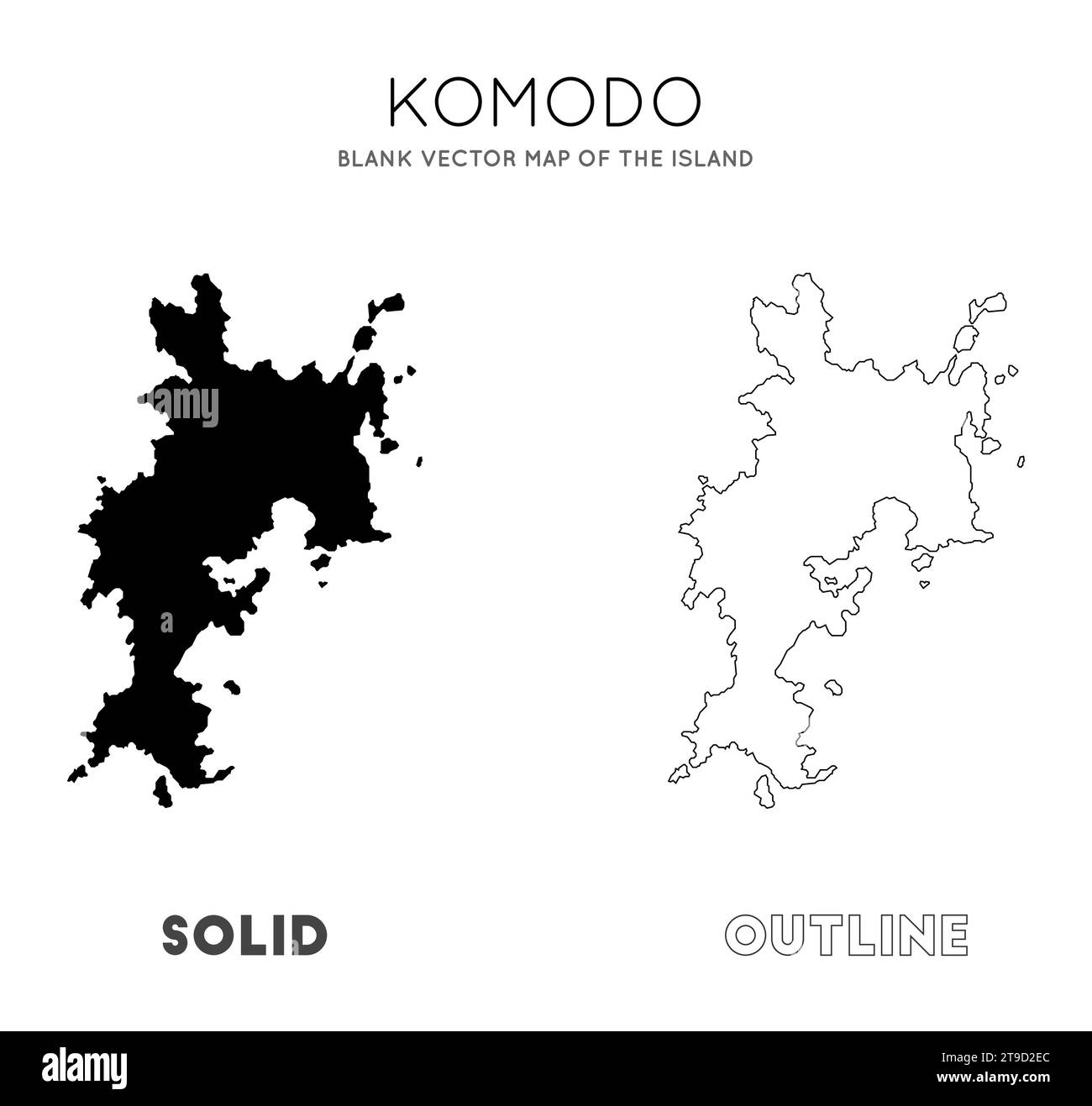 KOMODO

BLANK VECTOR MAP OF THE ISLAND

alamy

a

SOLID

OUTLINE

alamy

Image ID: 2T9D2EC
www.alamy.com