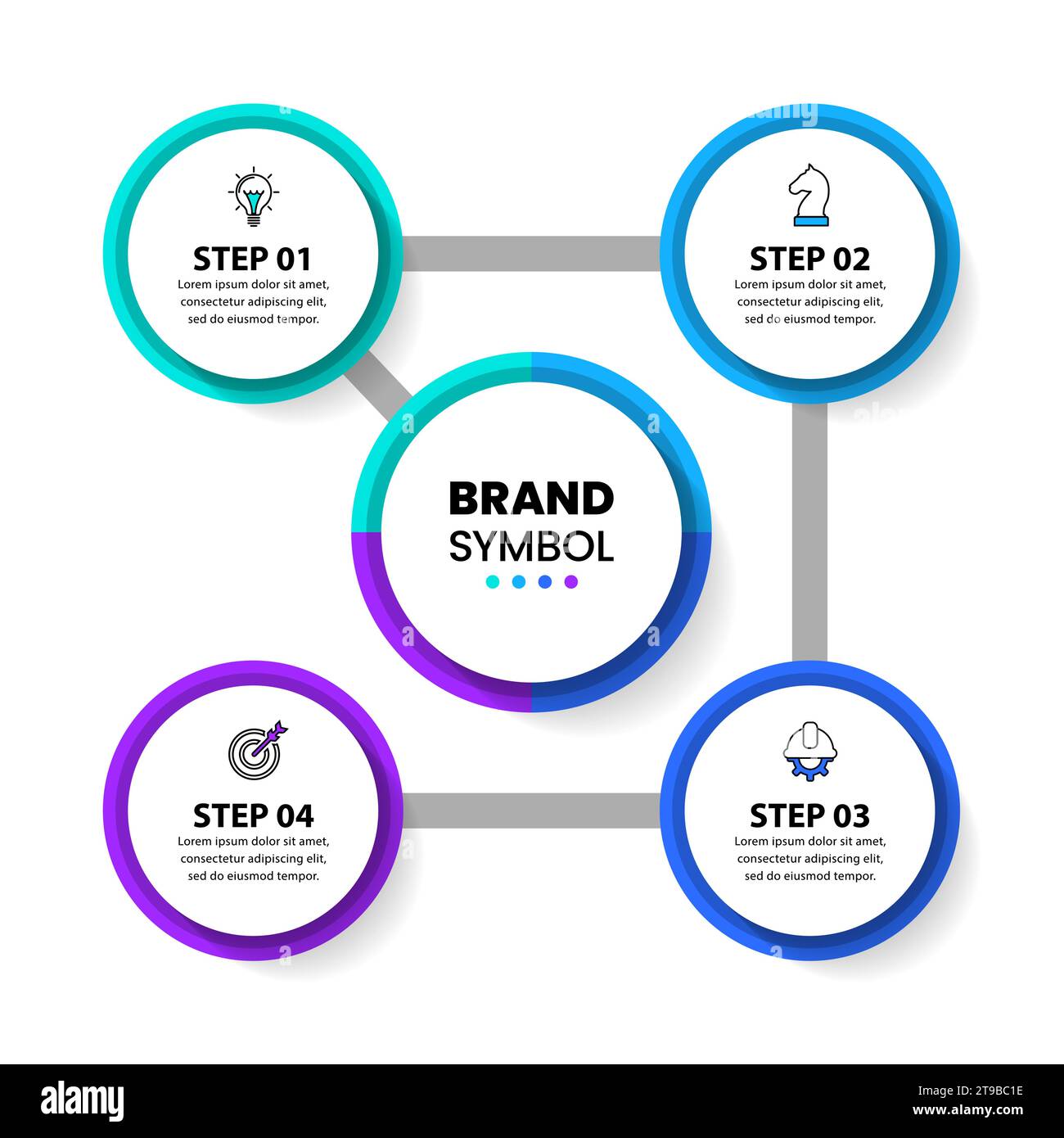 STEP 01
Lorem ipsum dolor sit amet, consectetur adipiscing elit, sed do eiusmod tempor.

STEP 02
Lorem ipsum dolor sit amet, consectetur adipiscing elit, sed do eiusmod tempor.

BRAND
SYMBOL

STEP 04
Lorem ipsum dolor sit amet, consectetur adipiscing elit, sed do eiusmod tempor.

STEP 03
Lorem ipsum dolor sit amet, consectetur adipiscing elit, sed do eiusmod tempor.

alamy
Image ID: 2T9BC1E
www.alamy.com