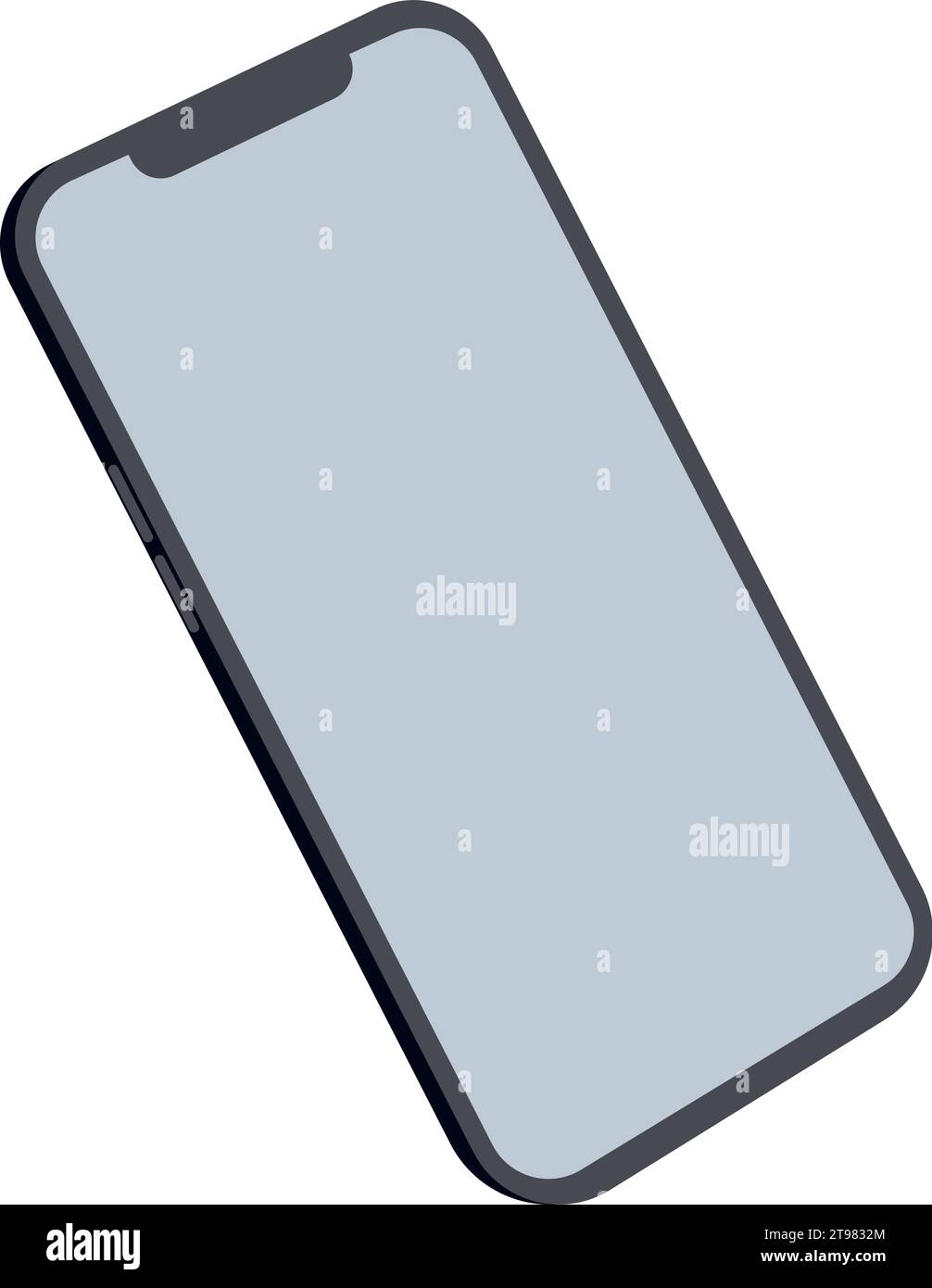 alamy

alamy

alamy

Image ID: 2T9832M
www.alamy.com