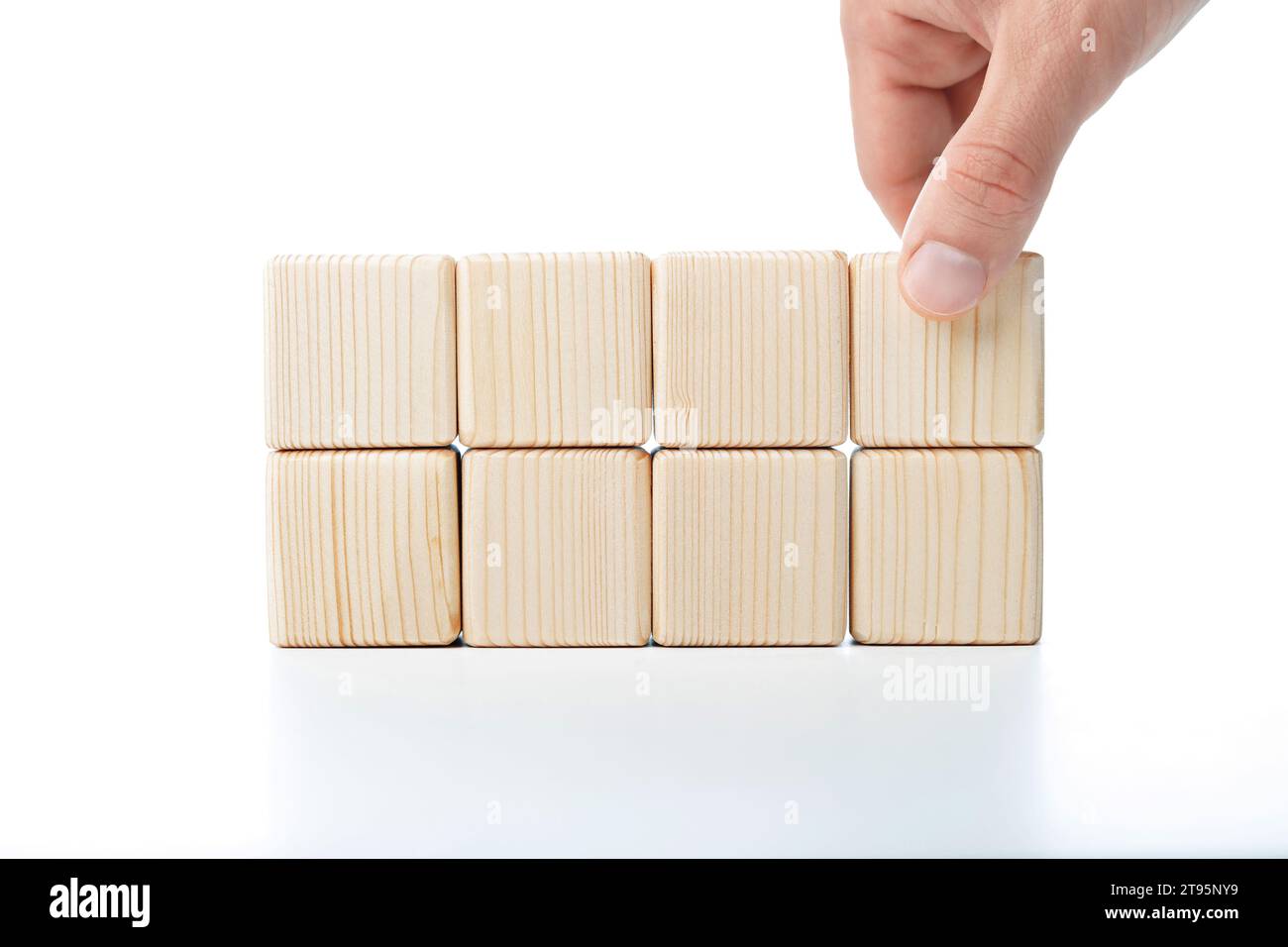 alamy

alamy

alamy

Image ID: 2T95NY9
www.alamy.com