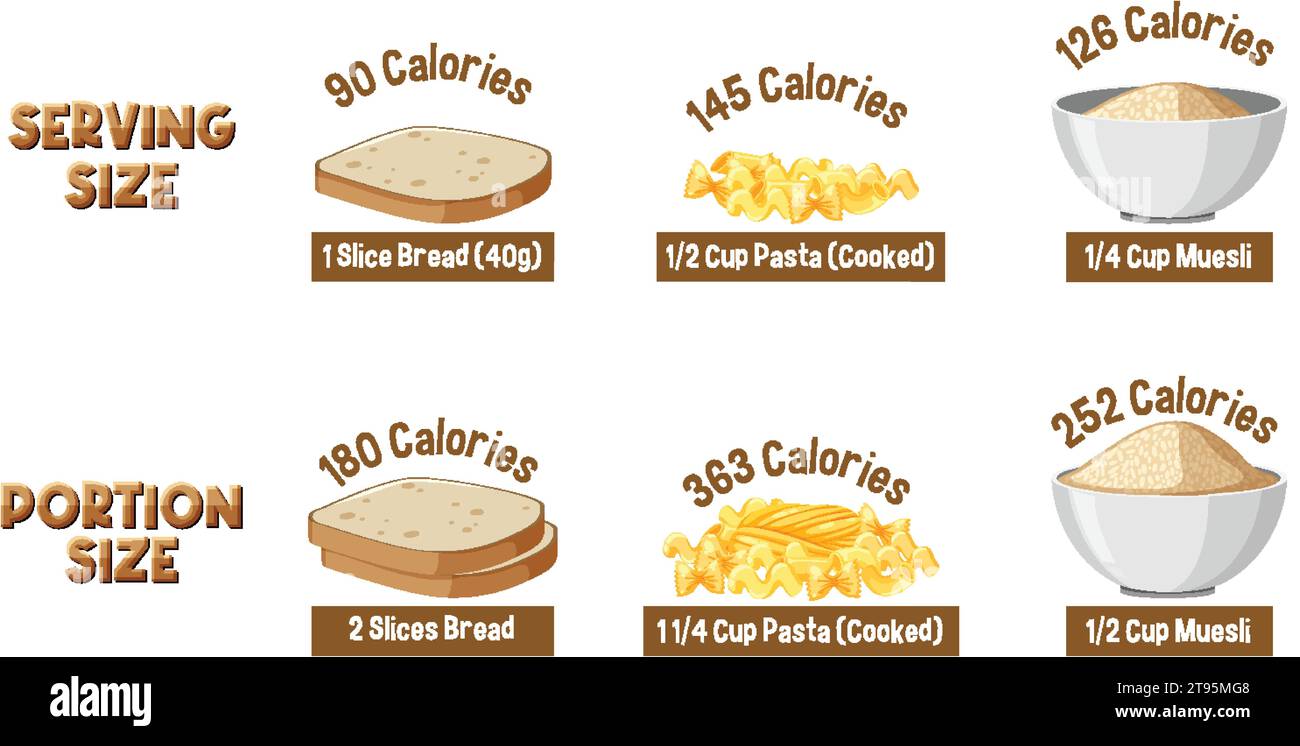 SERVING SIZE

90 Calories
1 Slice Bread (40g)

145 Calories
1/2 Cup Pasta (Cooked)

126 Calories
1/4 Cup Muesli

PORTION SIZE

180 Calories
2 Slices Bread

363 Calories
1 1/4 Cup Pasta (Cooked)

252 Calories
1/2 Cup Muesli

alamy

Image ID: 2T95MG8
www.alamy.com