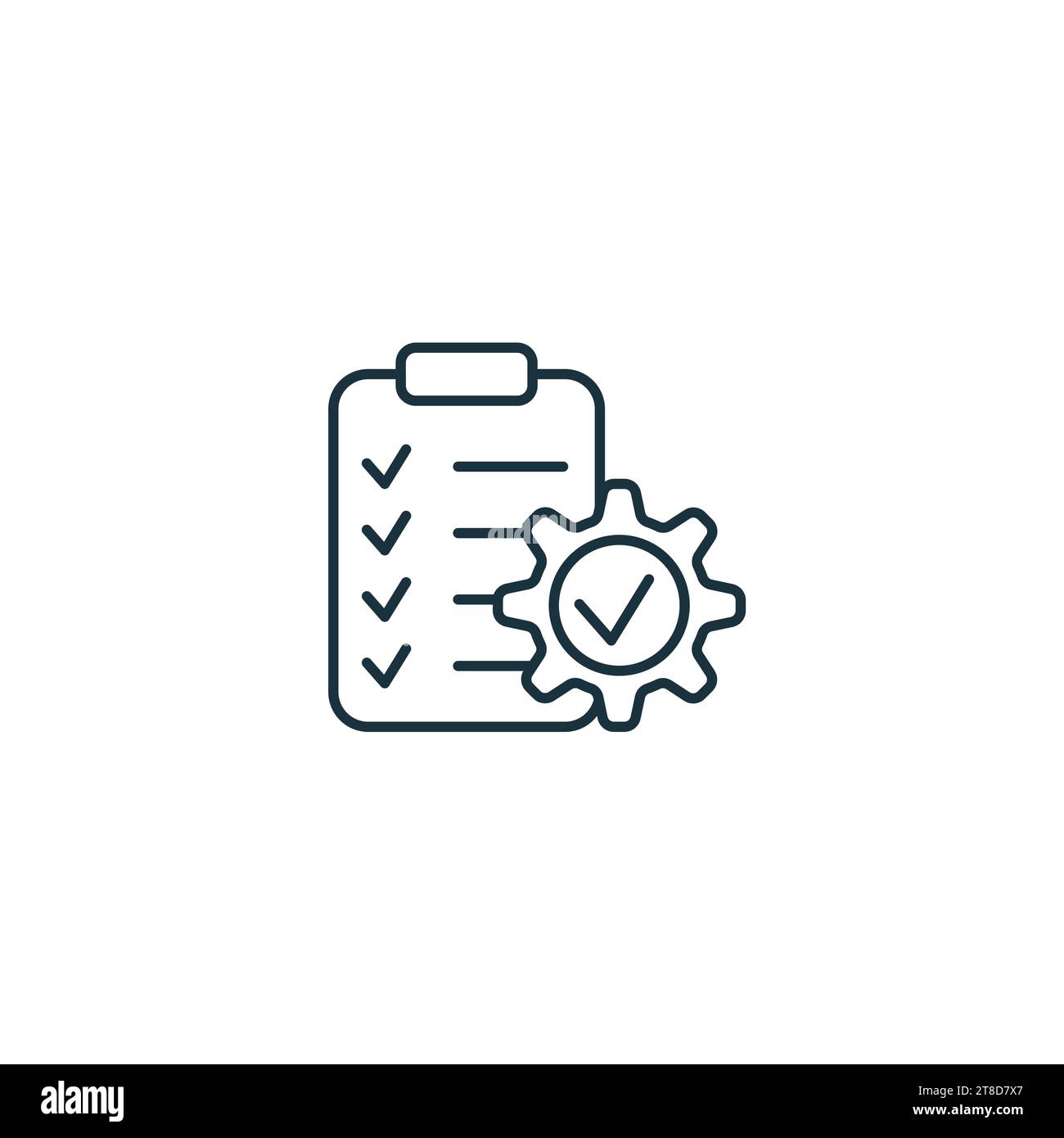 alamy

Image ID: 2T8D7X7
www.alamy.com