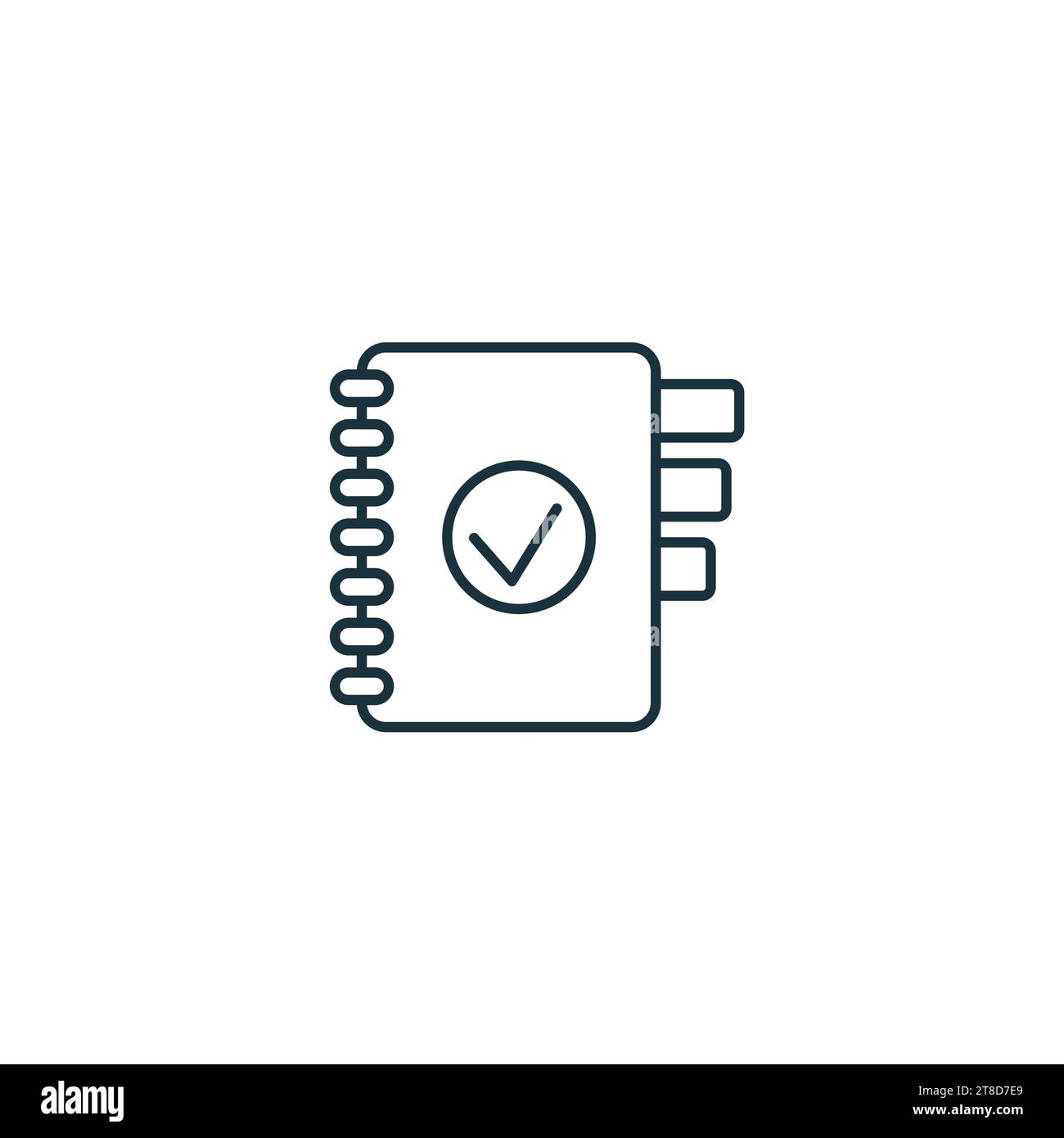 alamy

Image ID: 2T8D7E9
www.alamy.com