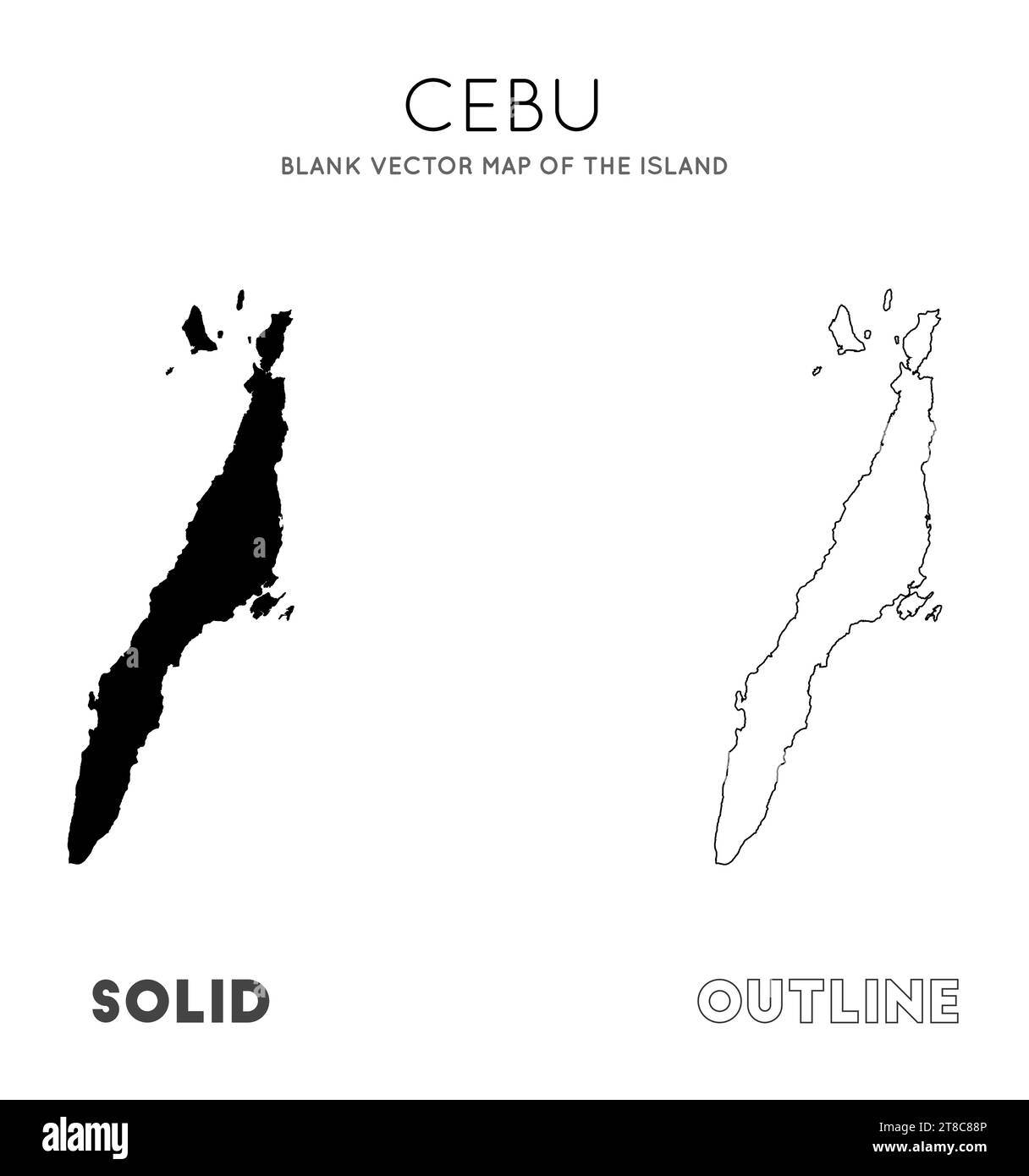 CEBU
BLANK VECTOR MAP OF THE ISLAND

SOLID

OUTLINE

alamy

Image ID: 2T8C88P
www.alamy.com