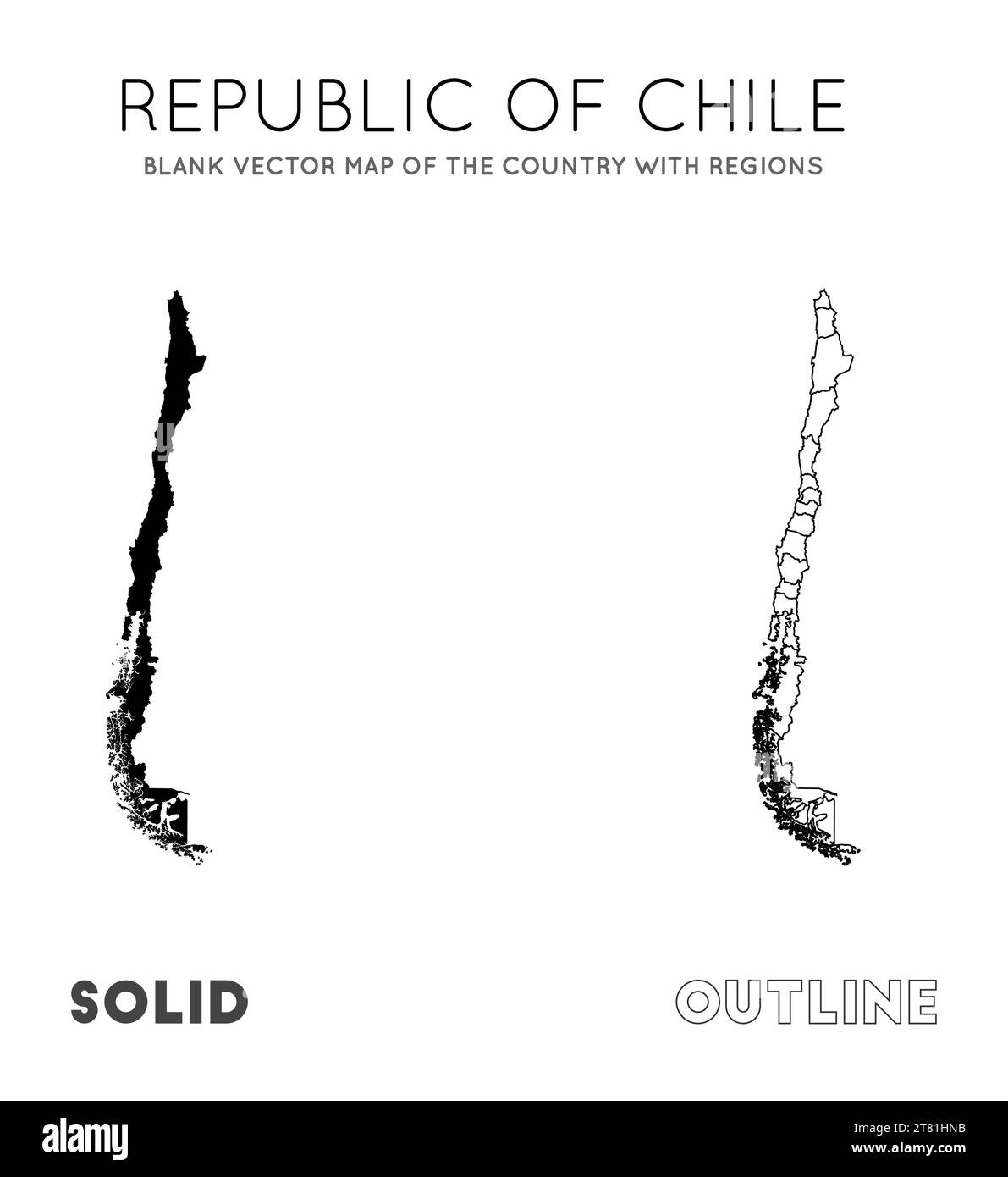 REPUBLIC OF CHILE

BLANK VECTOR MAP OF THE COUNTRY WITH REGIONS

SOLID

OUTLINE

alamy

Image ID: 2T81HNB
www.alamy.com