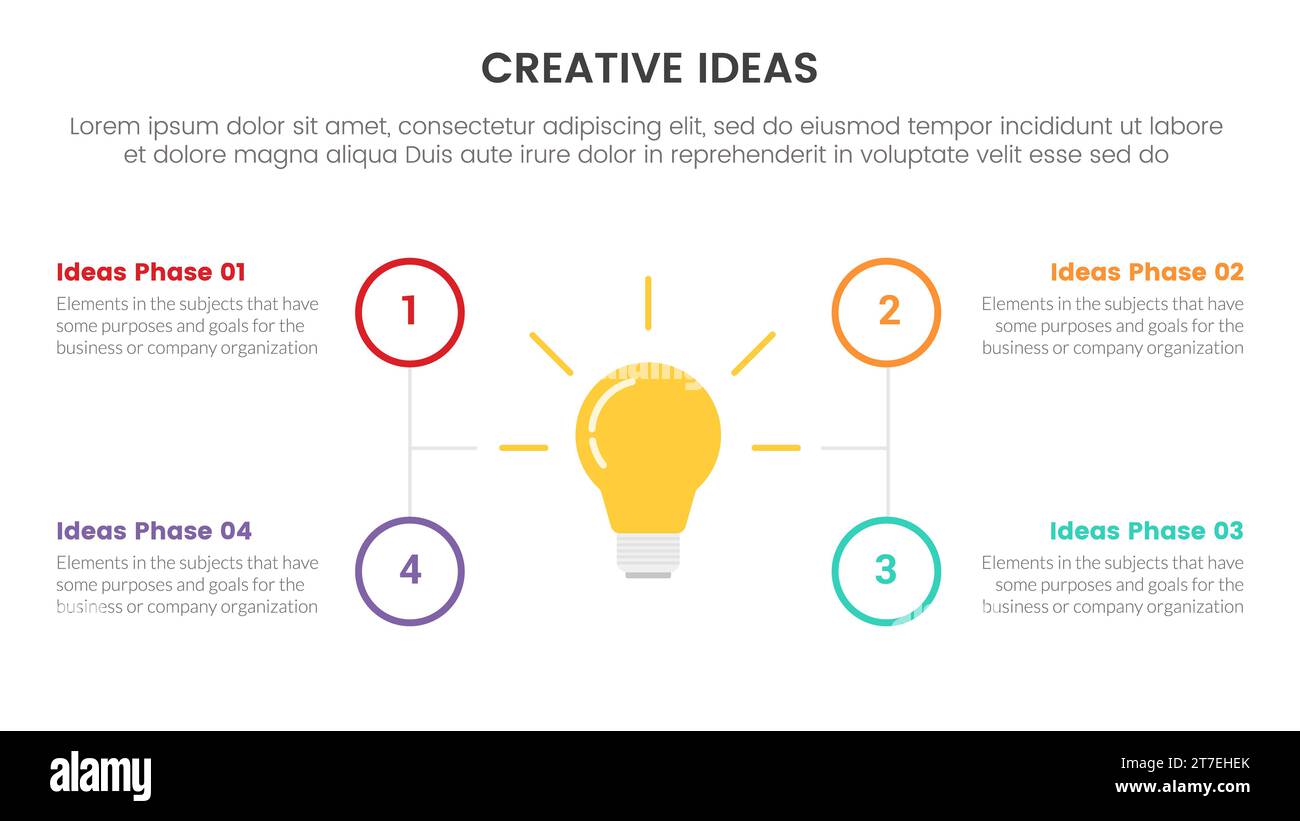 CREATIVE IDEAS

Lorem ipsum dolor sit amet, consectetur adipiscing elit, sed do eiusmod tempor incididunt ut labore et dolore magna aliqua Duis aute irure dolor in reprehenderit in voluptate velit esse sed do

Ideas Phase 01
Elements in the subjects that have some purposes and goals for the business or company organization

1

2

Ideas Phase 02
Elements in the subjects that have some purposes and goals for the business or company organization

Ideas Phase 04
Elements in the subjects that have some purposes and goals for the business or company organization

4

3

Ideas Phase 03
Elements in the subjects that have some purposes and goals for the business or company organization

alamy

2T7EHEK
www.alamy.com