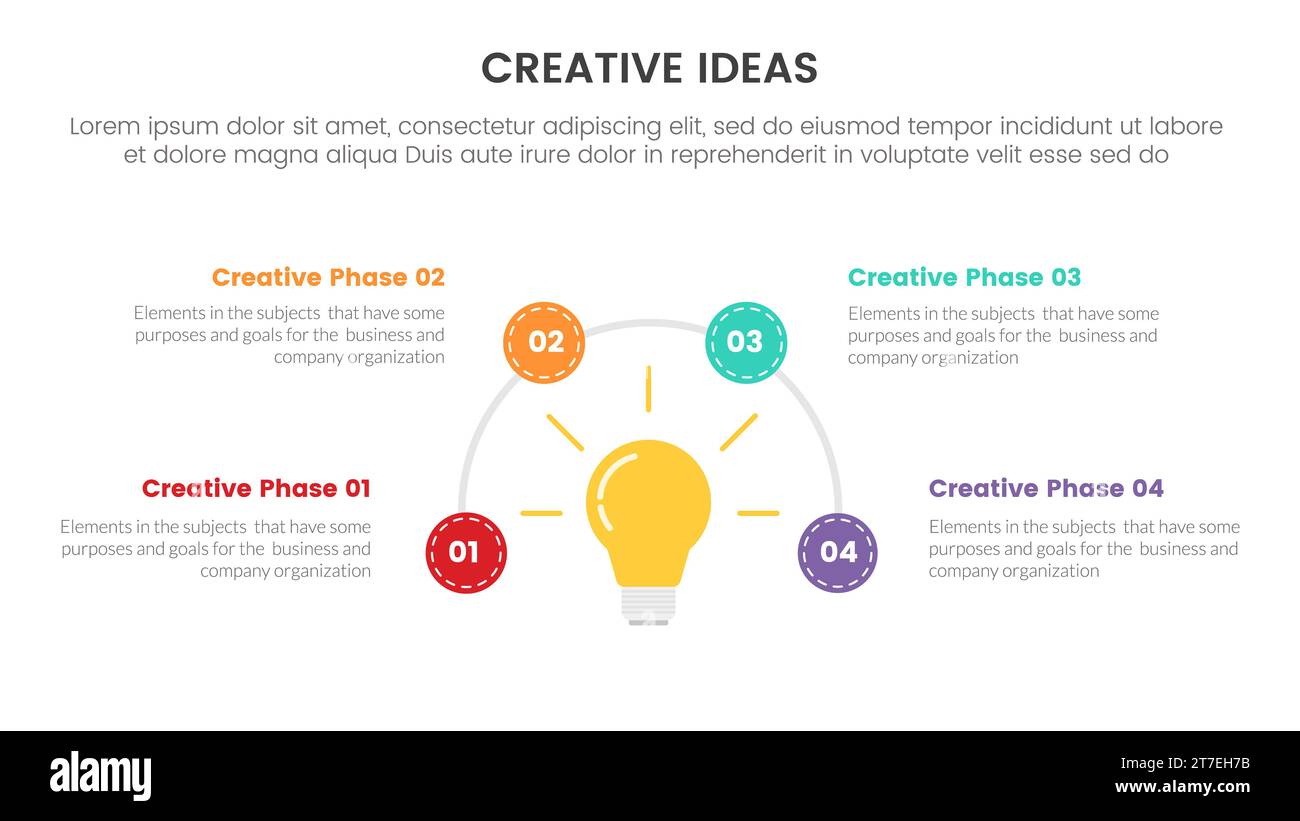 CREATIVE IDEAS

Lorem ipsum dolor sit amet, consectetur adipiscing elit, sed do eiusmod tempor incididunt ut labore et dolore magna aliqua Duis aute irure dolor in reprehenderit in voluptate velit esse sed do

Creative Phase 02

Elements in the subjects that have some purposes and goals for the business and company organization

02

03

Creative Phase 03

Elements in the subjects that have some purposes and goals for the business and company organization

Creative Phase 01

Elements in the subjects that have some purposes and goals for the business and company organization

01

04

Creative Phase 04

Elements in the subjects that have some purposes and goals for the business and company organization

alamy

2T7EH7B
www.alamy.com