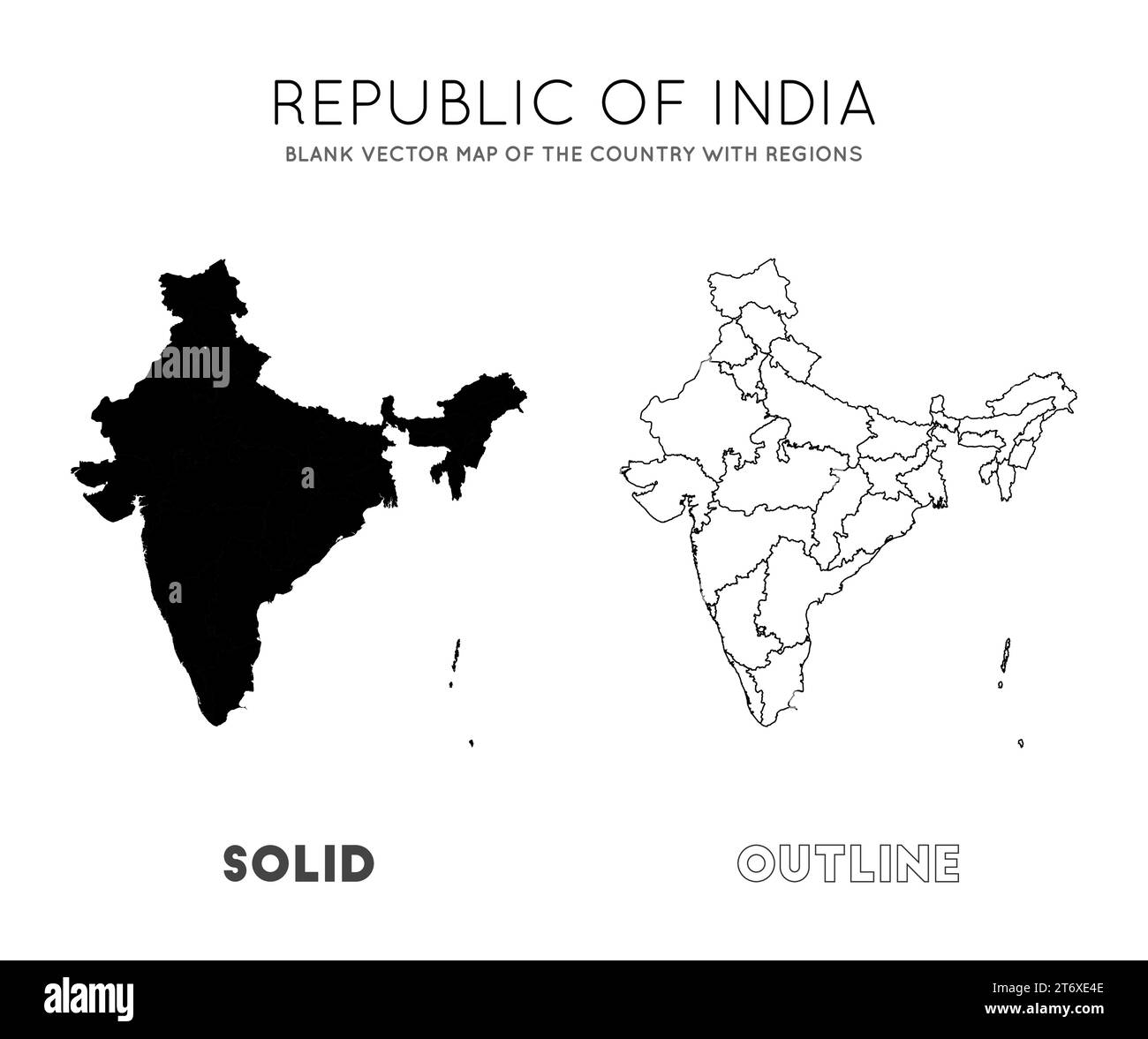 REPUBLIC OF INDIA
BLANK VECTOR MAP OF THE COUNTRY WITH REGIONS

alamy
a
a

SOLID

OUTLINE

alamy
Image ID: 2T6XE4E
www.alamy.com