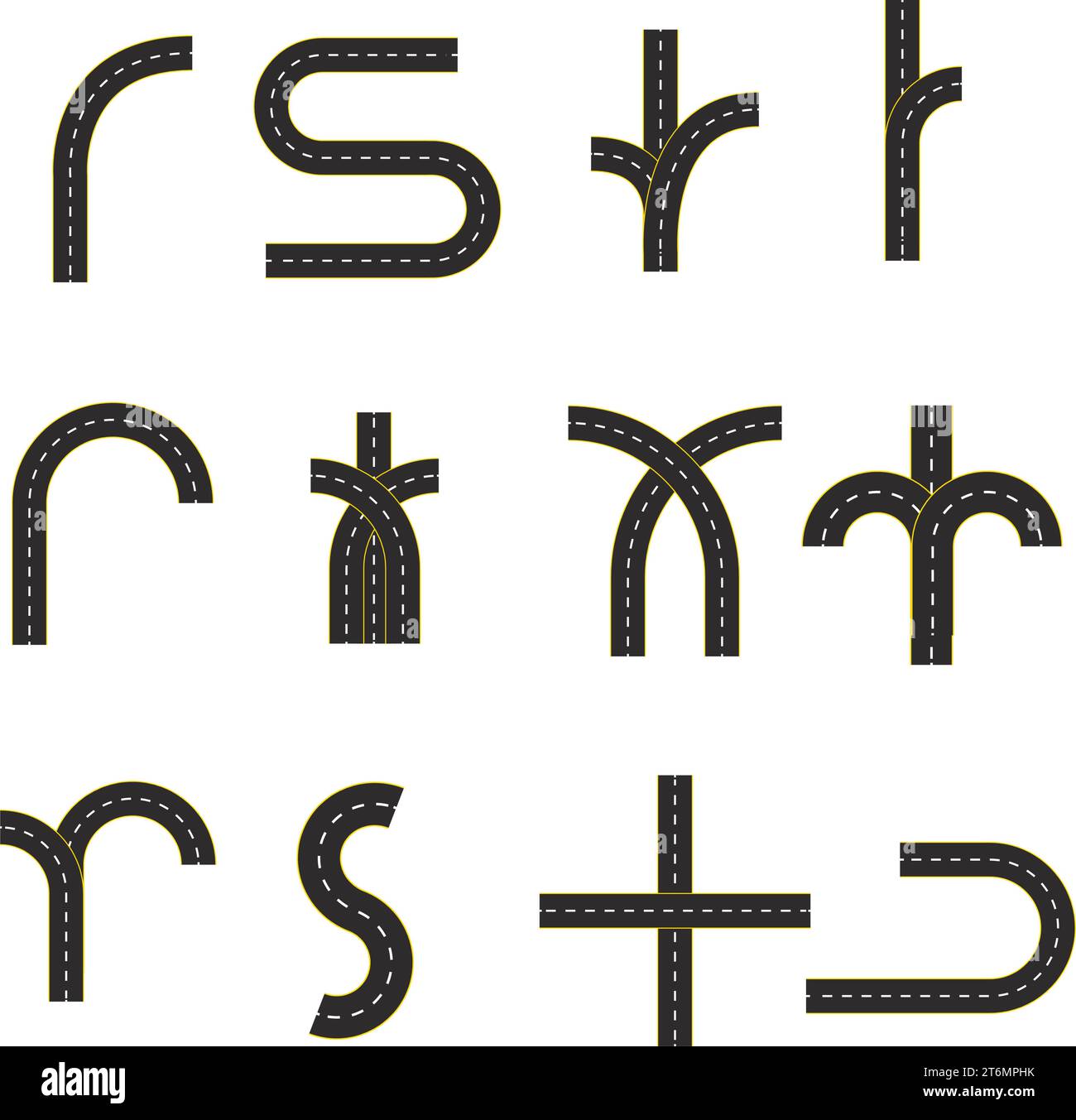 alamy

Image ID: 2T6MPHK
www.alamy.com