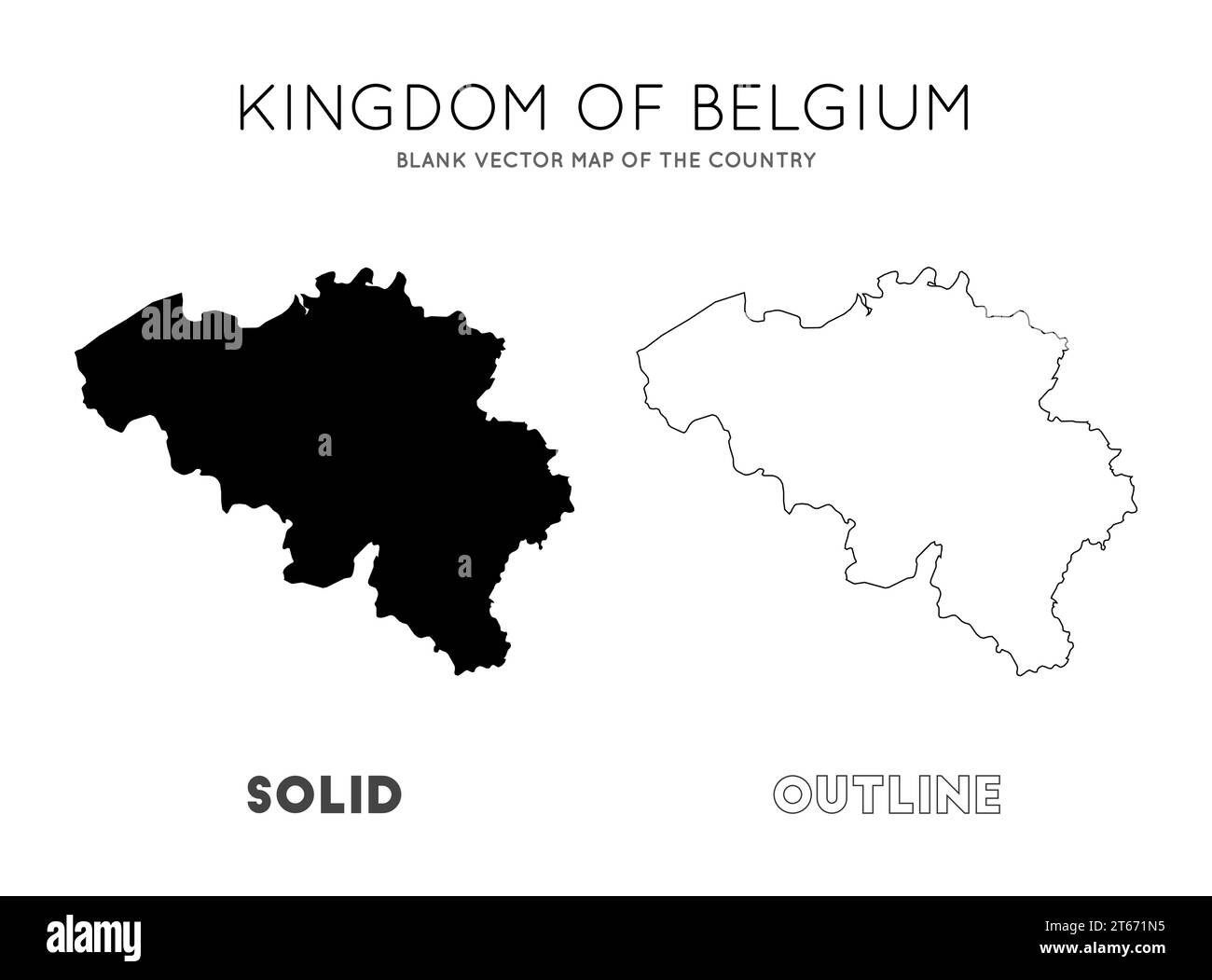 KINGDOM OF BELGIUM
BLANK VECTOR MAP OF THE COUNTRY

alamy

a

a

SOLID

OUTLINE

alamy

Image ID: 2T671N5
www.alamy.com