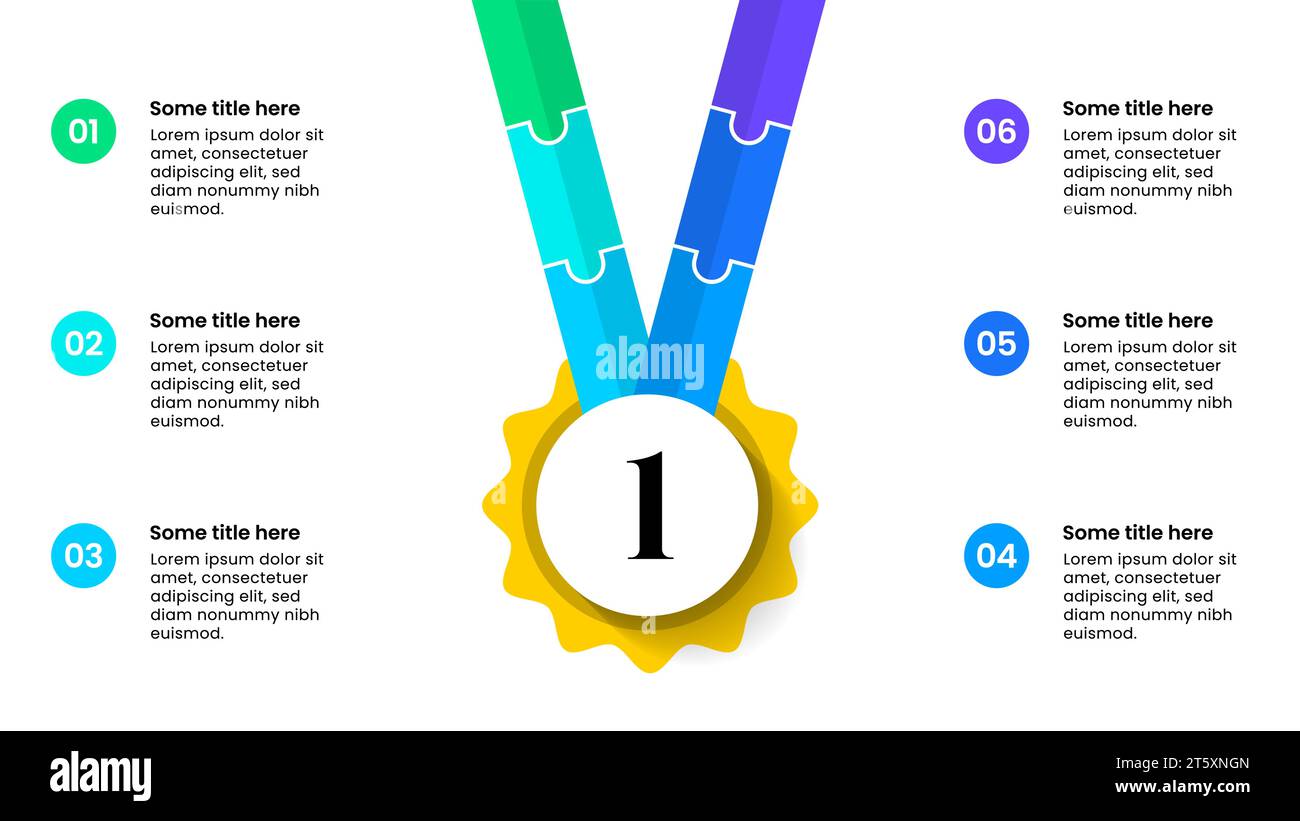 01
Some title here
Lorem ipsum dolor sit amet, consectetuer adipiscing elit, sed diam nonummy nibh euismod.

02
Some title here
Lorem ipsum dolor sit amet, consectetuer adipiscing elit, sed diam nonummy nibh euismod.

03
Some title here
Lorem ipsum dolor sit amet, consectetuer adipiscing elit, sed diam nonummy nibh euismod.

alamy

1

06
Some title here
Lorem ipsum dolor sit amet, consectetuer adipiscing elit, sed diam nonummy nibh euismod.

05
Some title here
Lorem ipsum dolor sit amet, consectetuer adipiscing elit, sed diam nonummy nibh euismod.

04
Some title here
Lorem ipsum dolor sit amet, consectetuer adipiscing elit, sed diam nonummy nibh euismod.

alamy
Image ID: 2T5XNGN
www.alamy.com