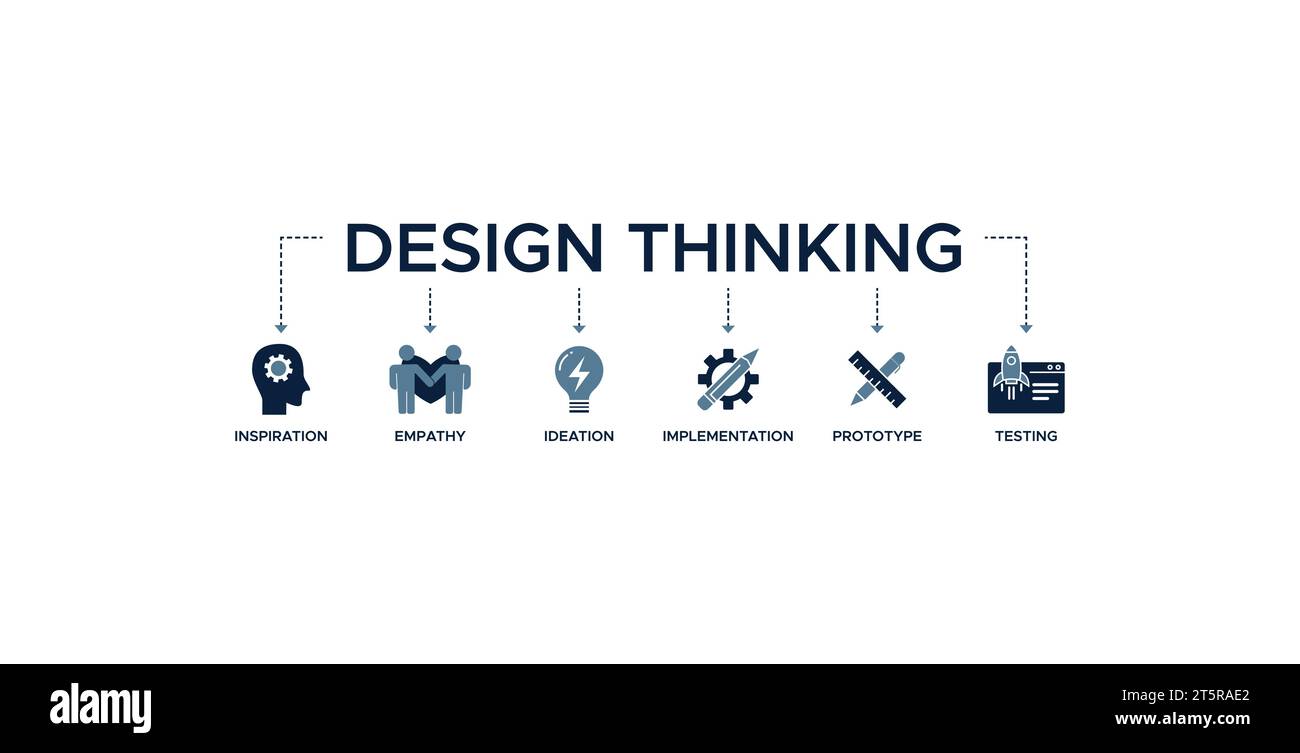 DESIGN THINKING

INSPIRATION

EMPATHY

IDEATION

IMPLEMENTATION

PROTOTYPE

TESTING

alamy

2T5RAE2

www.alamy.com