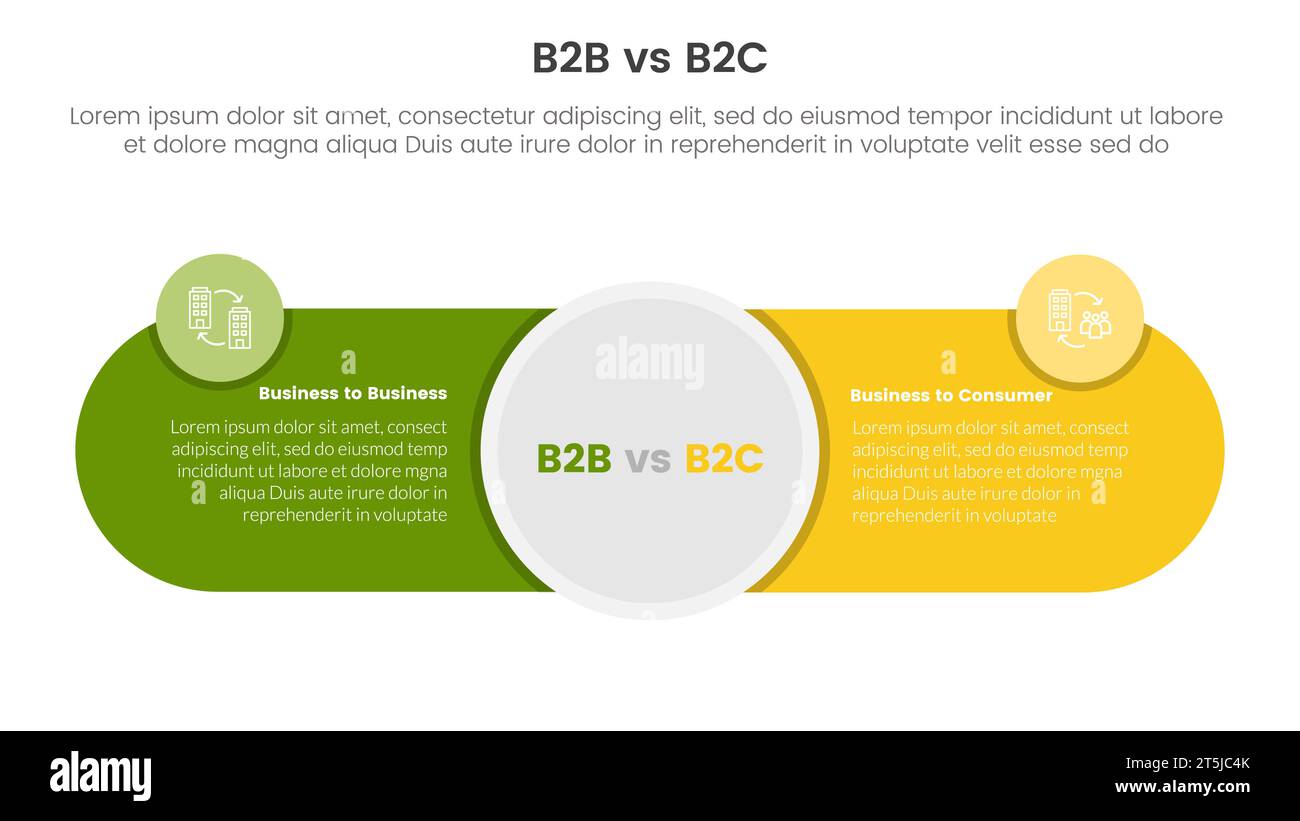 B2B vs B2C

Lorem ipsum dolor sit amet, consectetur adipiscing elit, sed do eiusmod tempor incididunt ut labore et dolore magna aliqua Duis aute irure dolor in reprehenderit in voluptate velit esse sed do

Business to Business

Lorem ipsum dolor sit amet, consect adipiscing elit, sed do eiusmod temp incididunt ut labore et dolore mgna aliqua Duis aute irure dolor in reprehenderit in voluptate

alamy

B2B vs B2C

Business to Consumer

Lorem ipsum dolor sit amet, consect adipiscing elit, sed do eiusmod temp incididunt ut labore et dolore mgna aliqua Duis aute irure dolor in reprehenderit in voluptate

alamy

Image ID: 2T5JC4K
www.alamy.com