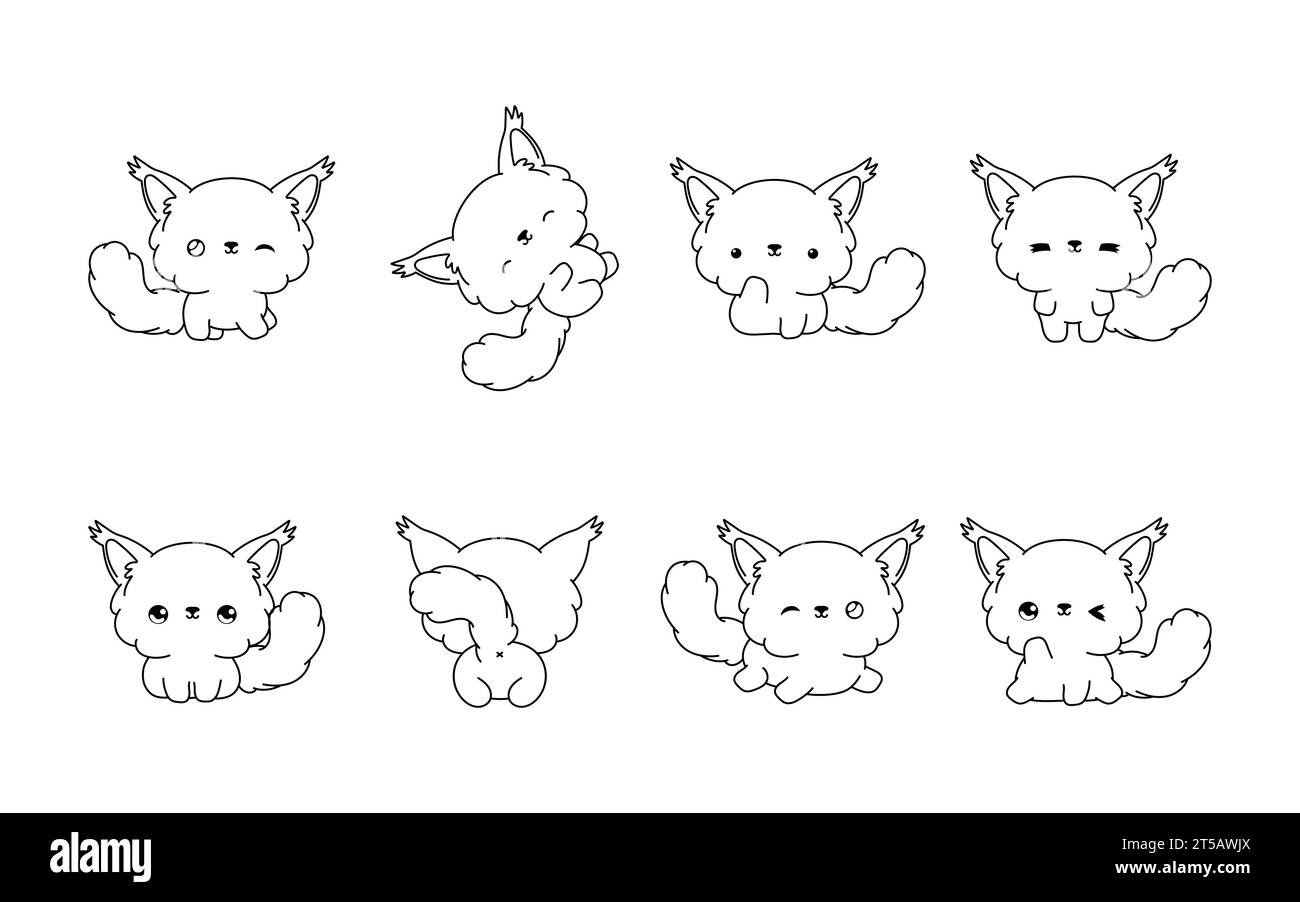 alamy

Image ID: 2T5AWJX
www.alamy.com