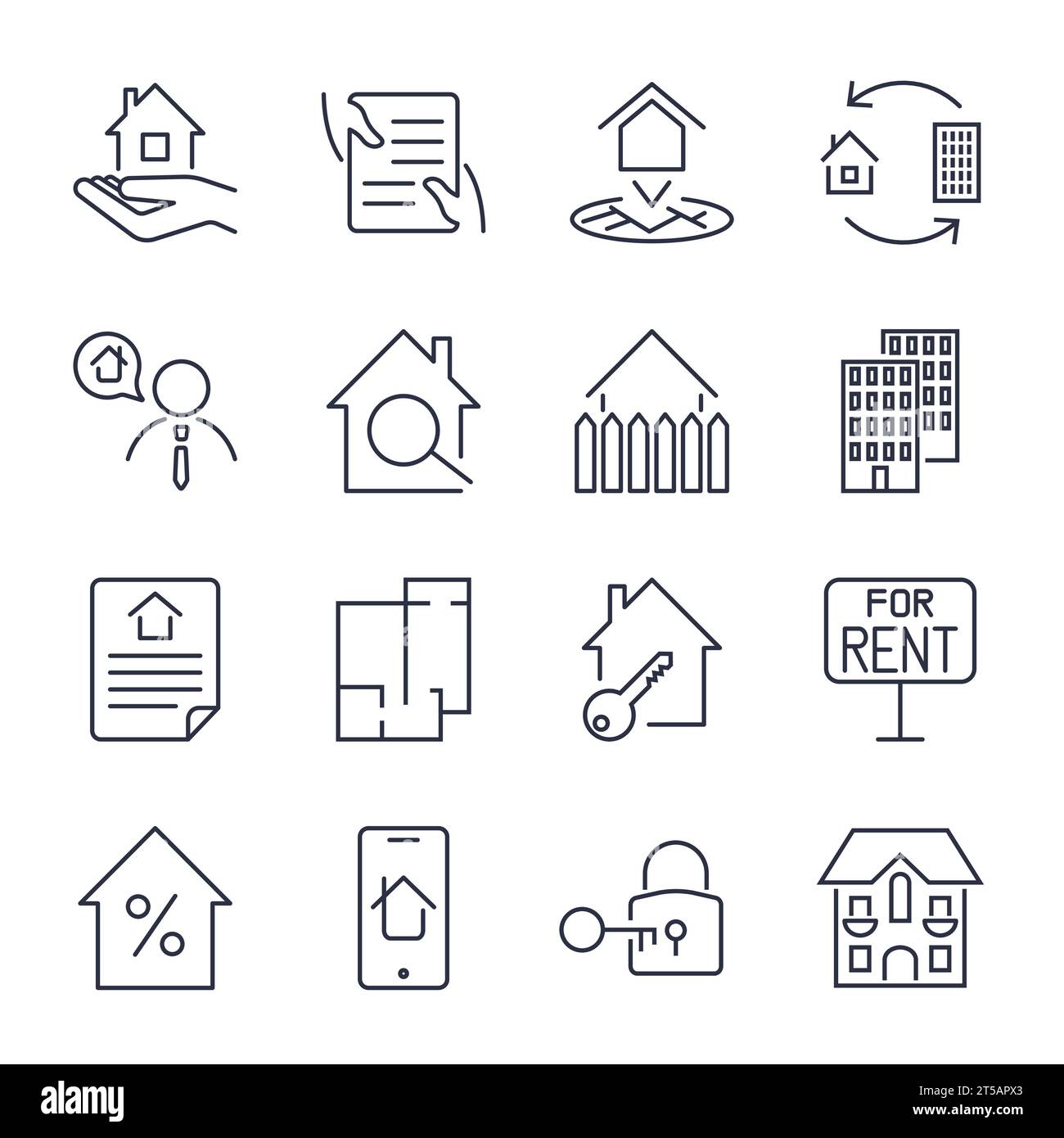 FOR RENT

%

alamy

Image ID: 2T5APX3
www.alamy.com