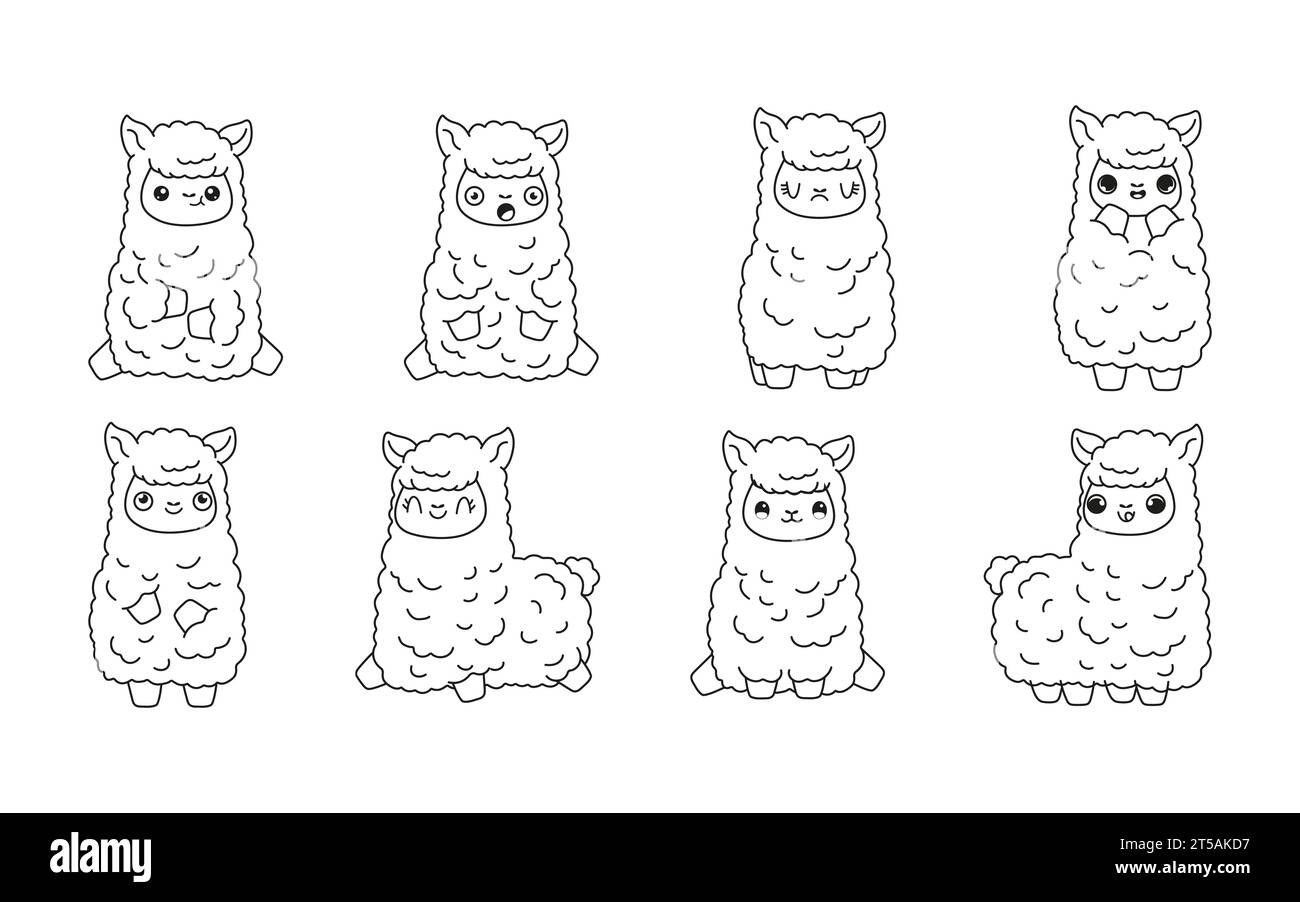 alamy

Image ID: 2T5AKD7
www.alamy.com