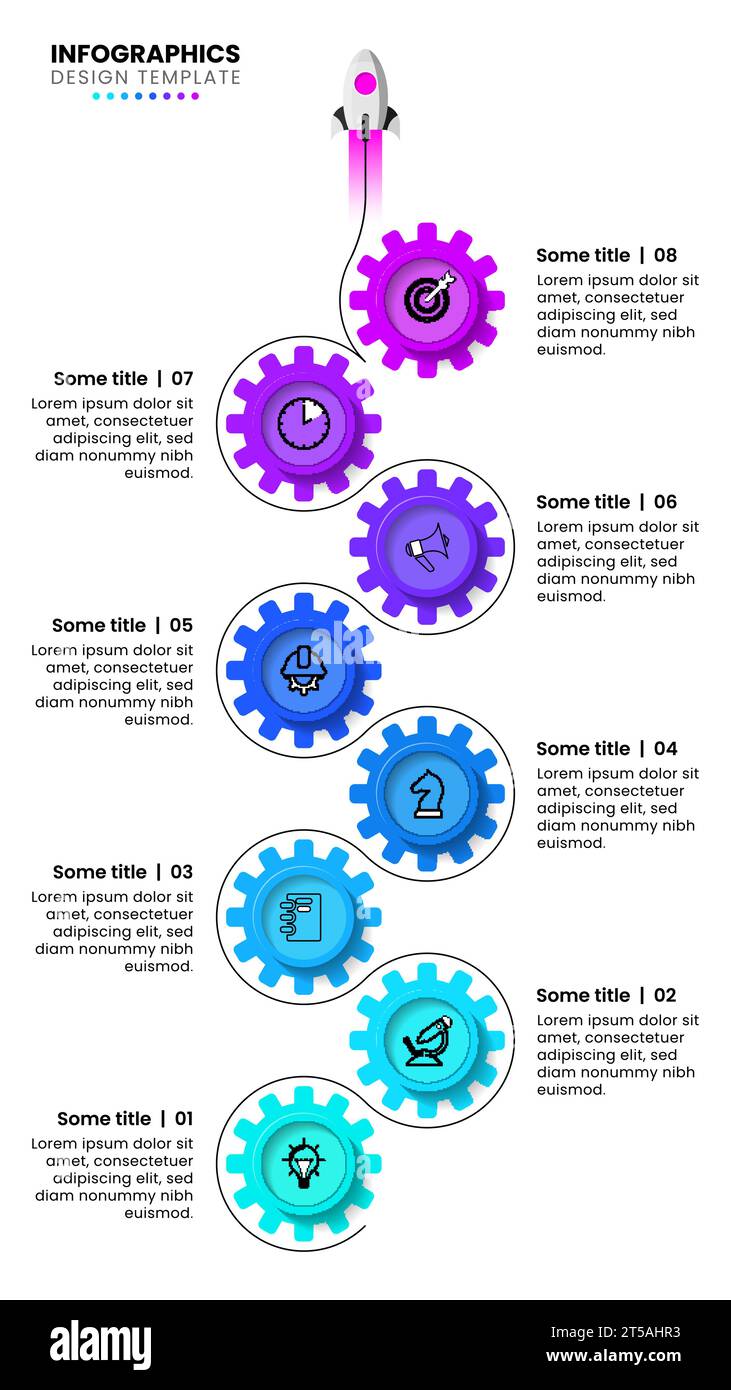 INFOGRAPHICS
DESIGN TEMPLATE

Some title | 08
Lorem ipsum dolor sit amet, consectetuer adipiscing elit, sed diam nonummy nibh euismod.

Some title | 07
Lorem ipsum dolor sit amet, consectetuer adipiscing elit, sed diam nonummy nibh euismod.

Some title | 06
Lorem ipsum dolor sit amet, consectetuer adipiscing elit, sed diam nonummy nibh euismod.

Some title | 05
Lorem ipsum dolor sit amet, consectetuer adipiscing elit, sed diam nonummy nibh euismod.

Some title | 04
Lorem ipsum dolor sit amet, consectetuer adipiscing elit, sed diam nonummy nibh euismod.

Some title | 03
Lorem ipsum dolor sit amet, consectetuer adipiscing elit, sed diam nonummy nibh euismod.

Some title | 02
Lorem ipsum dolor sit amet, consectetuer adipiscing elit, sed diam nonummy nibh euismod.

Some title | 01
Lorem ipsum dolor sit amet, consectetuer adipiscing elit, sed diam nonummy nibh euismod.

alamy
2T5AHR3
www.alamy.com