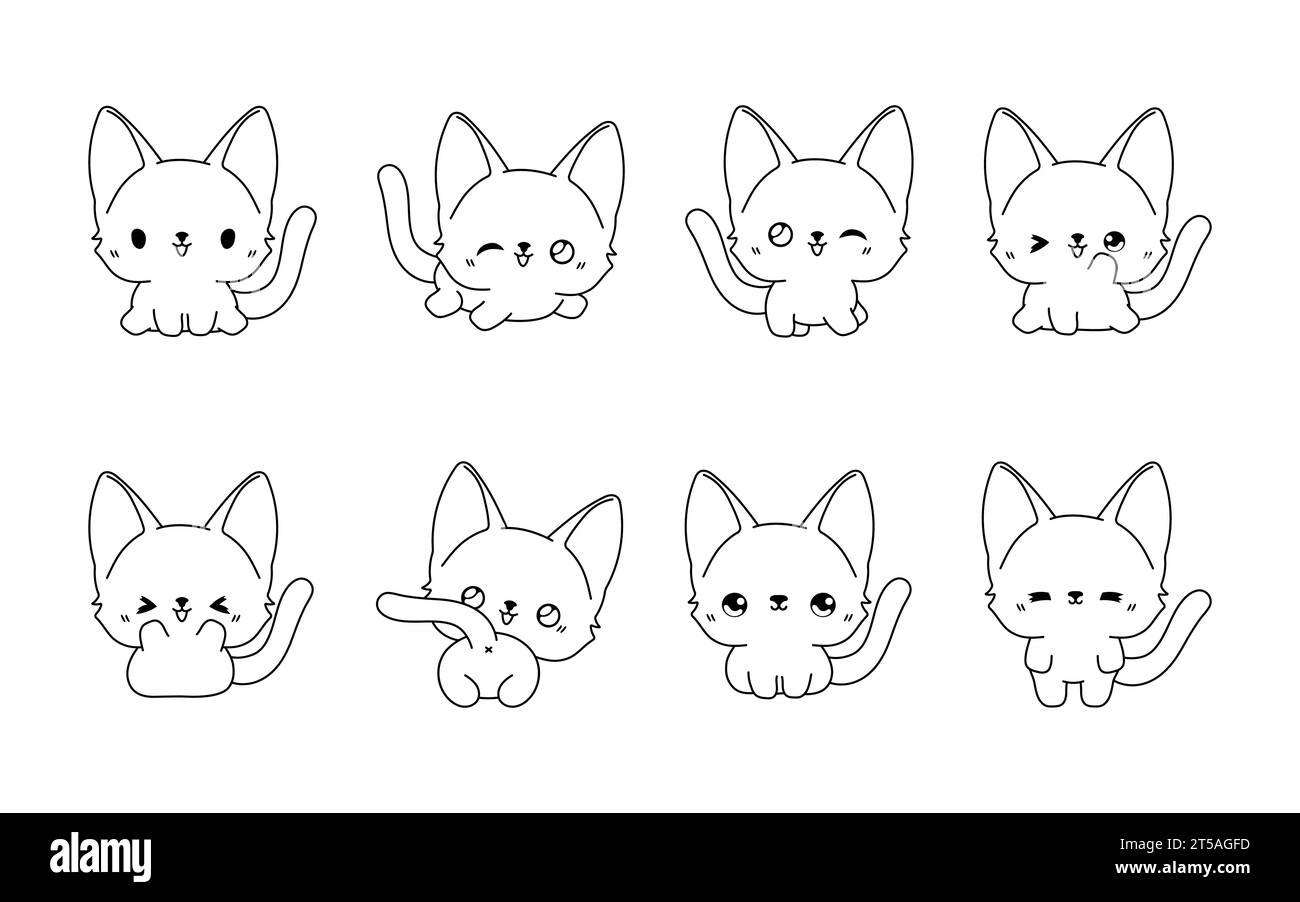 alamy

Image ID: 2T5AGFD
www.alamy.com